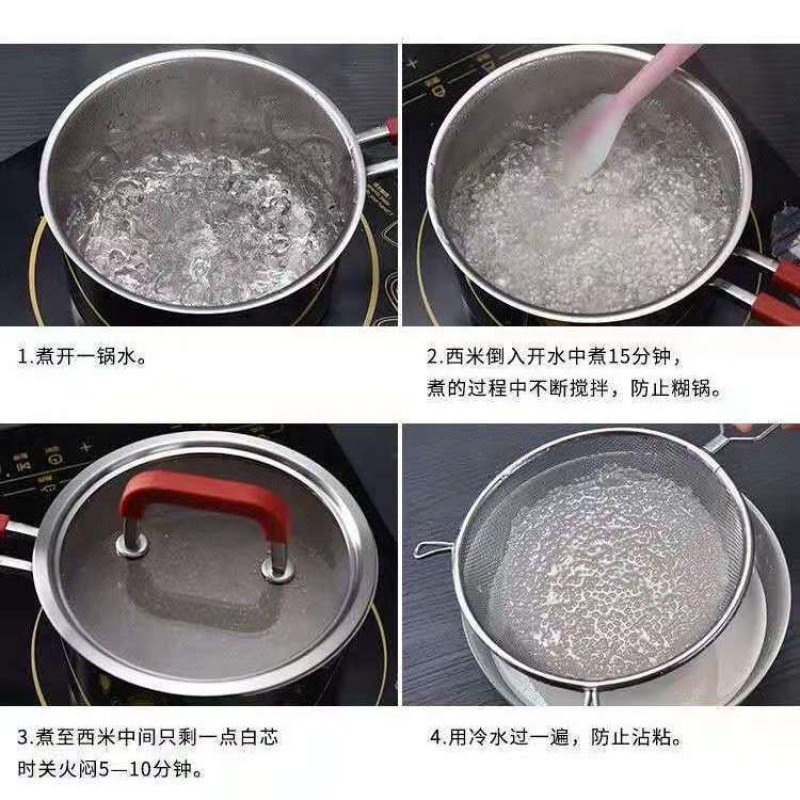 1.煮开一锅水。

2.西米倒入开水中煮15分钟，煮的过程中不断搅拌，防止糊锅。

3.煮至西米中间只剩一点白芯时关火闷5—10分钟。

4.用冷水过一遍，防止沾粘。