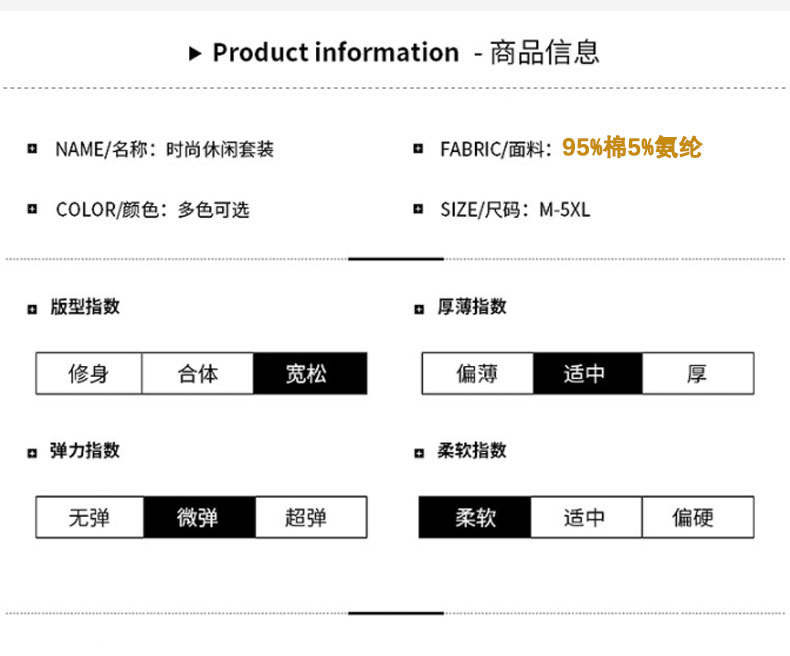 ▶ Product information - 商品信息

NAME/名称：时尚休闲套装

COLOR/颜色：多色可选

FABRIC/面料：95%棉5%氨纶

SIZE/尺码：M-5XL

版型指数

修身 合体 宽松

弹力指数

无弹 微弹 超弹

厚薄指数

偏薄 适中 厚

柔软指数

柔软 适中 偏硬