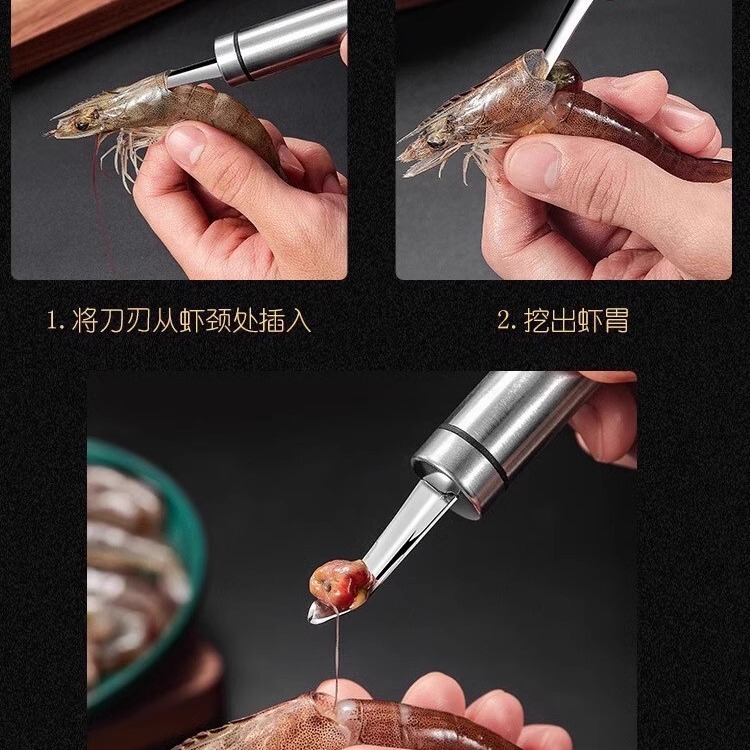 1. 将刀刃从虾颈处插入

2. 挖出虾胃