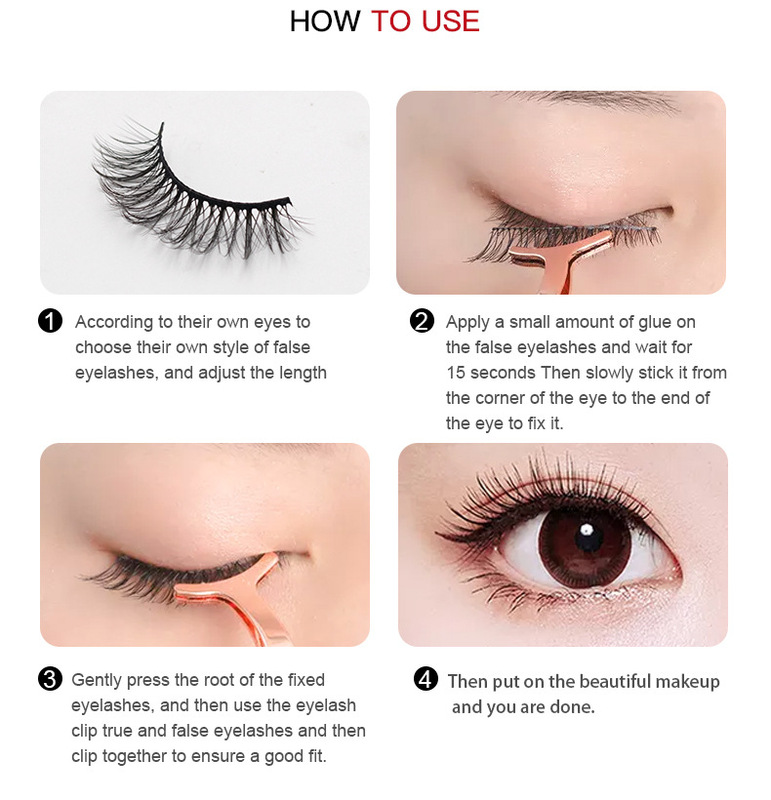 HOW TO USE

1 According to their own eyes to choose their own style of false eyelashes, and adjust the length

2 Apply a small amount of glue on the false eyelashes and wait for 15 seconds Then slowly stick it from the corner of the eye to the end of the eye to fix it.

3 Gently press the root of the fixed eyelashes, and then use the eyelash clip true and false eyelashes and then clip together to ensure a good fit.

4 Then put on the beautiful makeup and you are done.