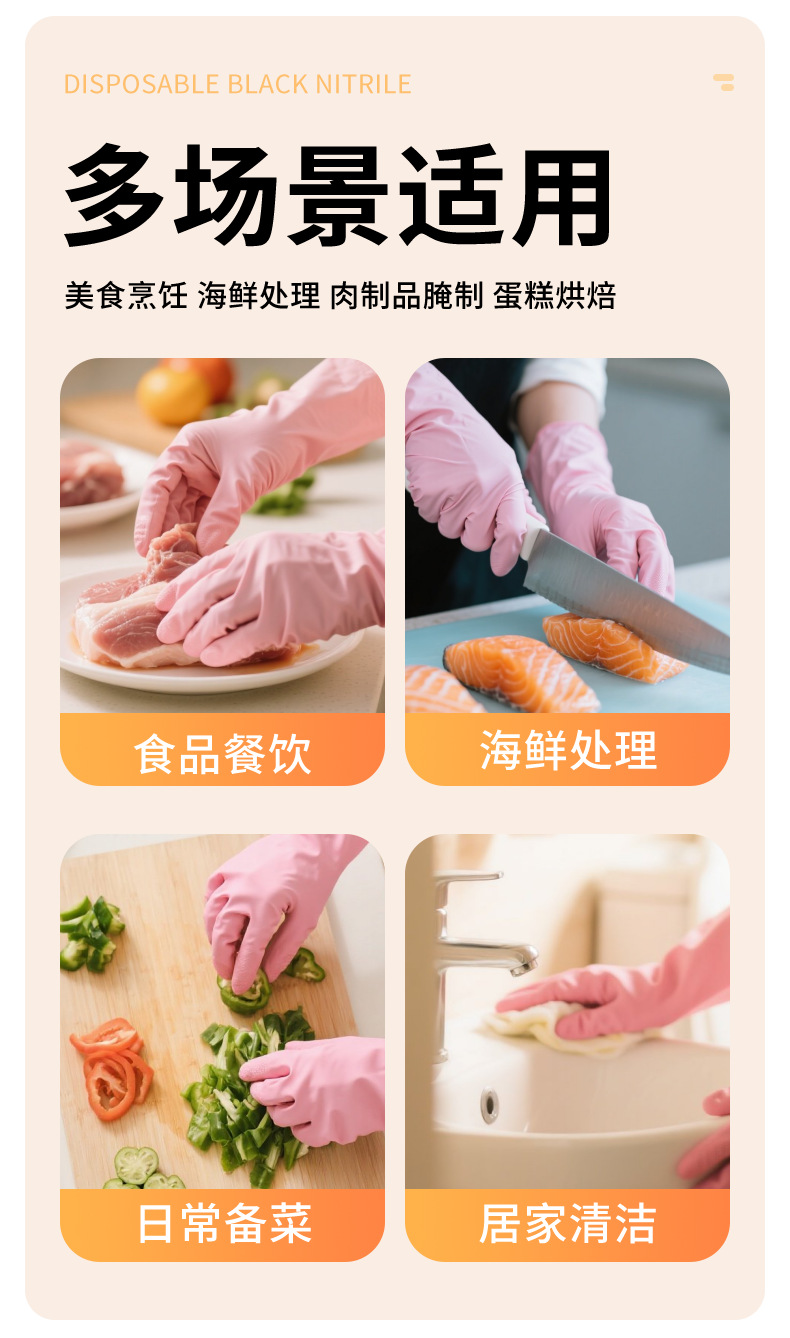 DISPOSABLE BLACK NITRILE

多场景适用

美食烹饪 海鲜处理 肉制品腌制 蛋糕烘焙

食品餐饮

海鲜处理

日常备菜

居家清洁