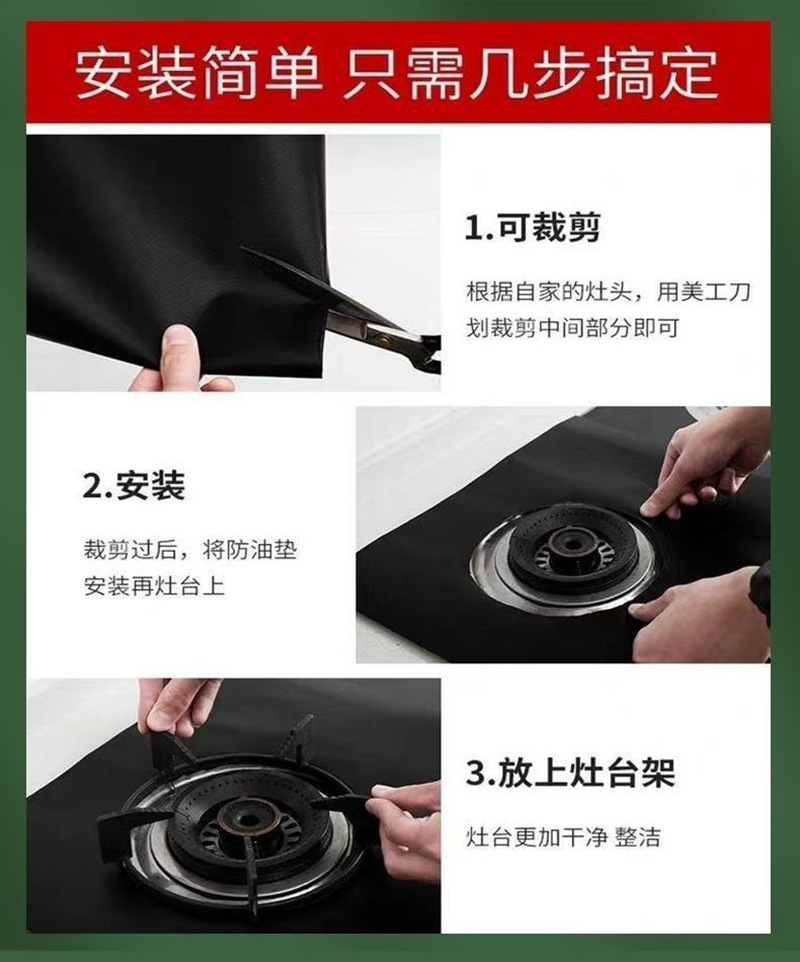 安装简单 只需几步搞定

1.可裁剪

根据自家的灶头，用美工刀划裁剪中间部分即可

2.安装

裁剪过后，将防油垫安装再灶台上

3.放上灶台架

灶台更加干净 整洁