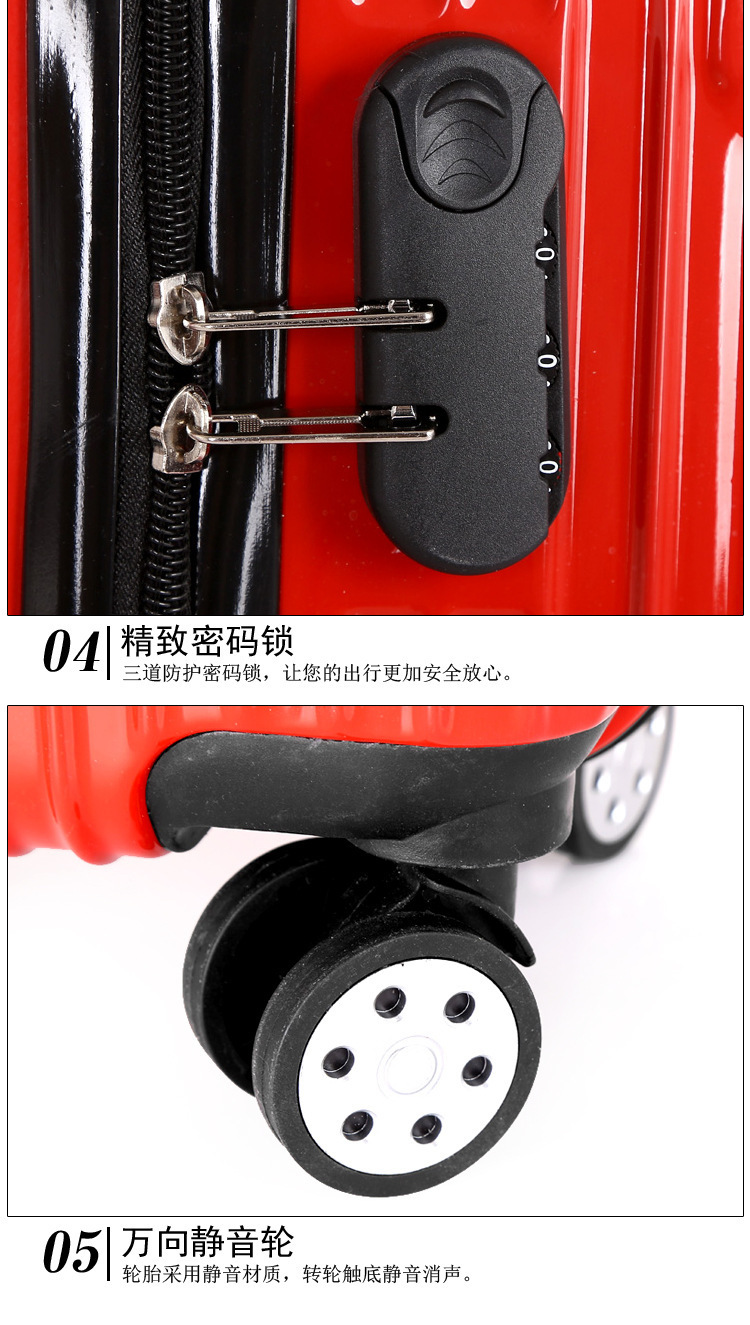 0
0
0

04 精致密码锁
三道防护密码锁，让您的出行更加安全放心。

05 万向静音轮
轮胎采用静音材质，转轮触底静音消声。