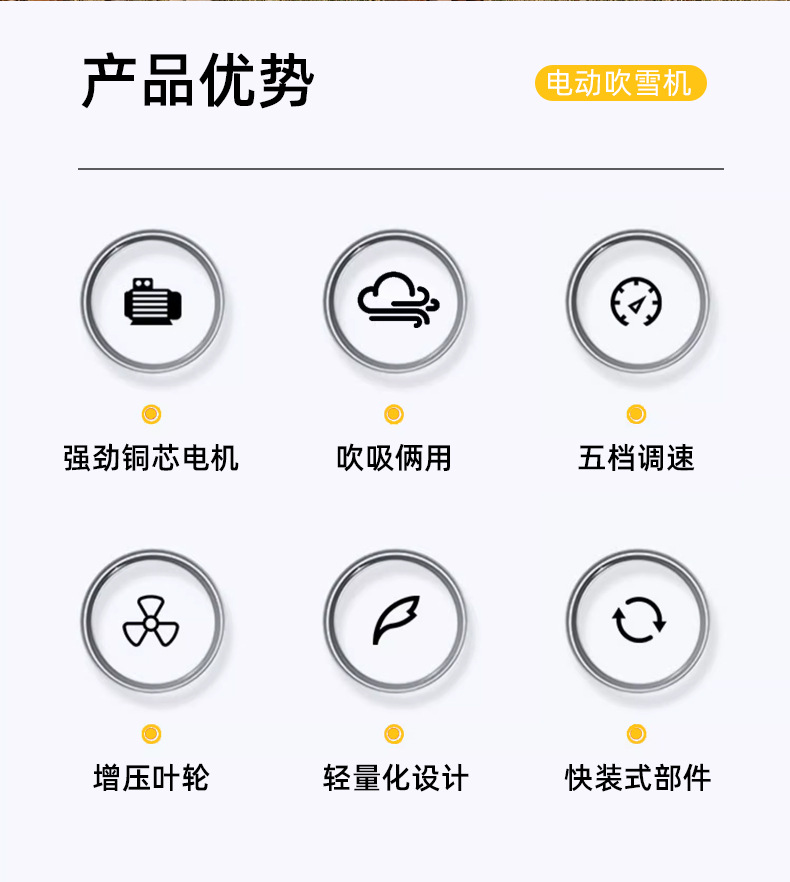 产品优势

电动吹雪机

强劲铜芯电机

吹吸俩用

五档调速

增压叶轮

轻量化设计

快装式部件