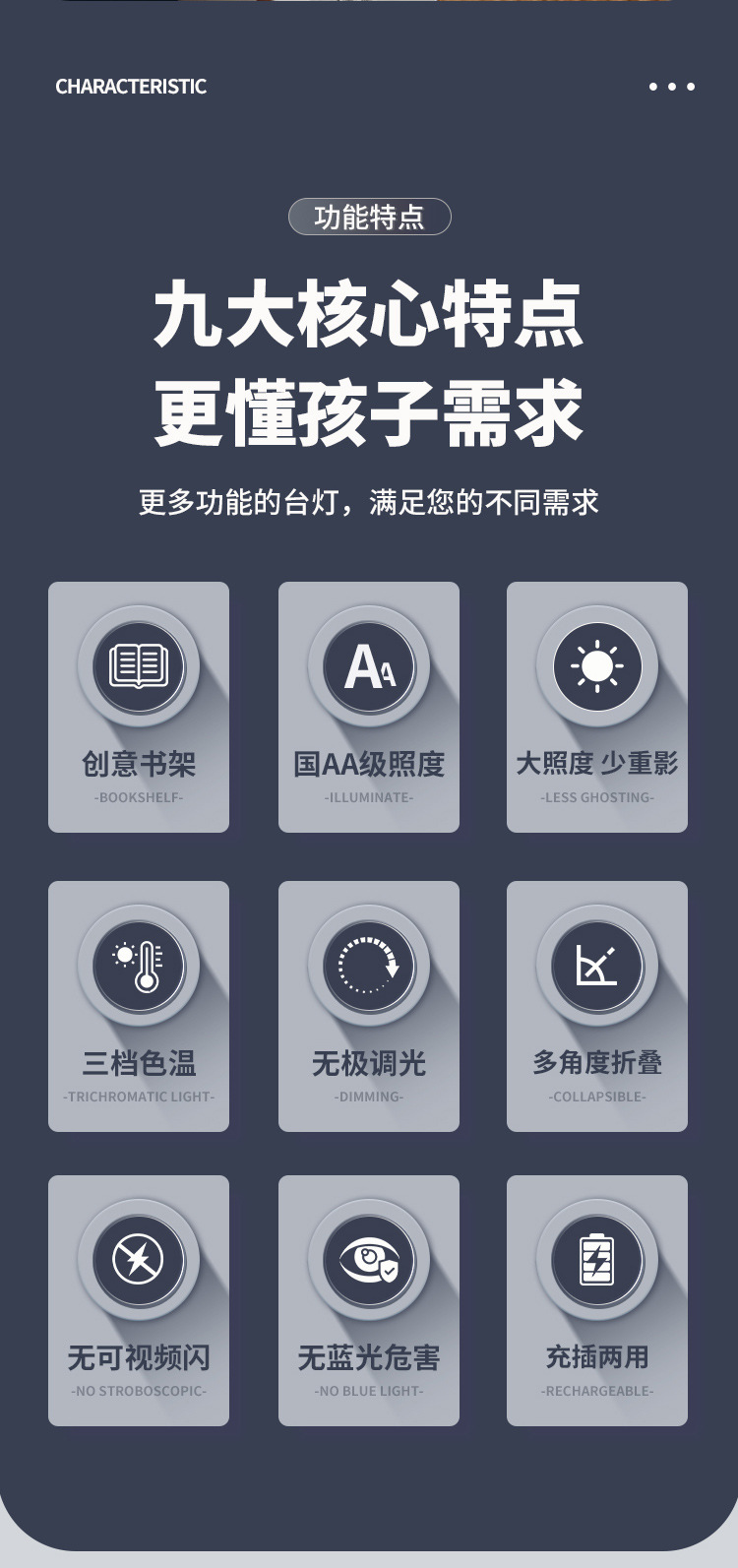 CHARACTERISTIC

功能特点

九大核心特点
更懂孩子需求

更多功能的台灯，满足您的不同需求

创意书架
-BOOKSHELF-

国AA级照度
-ILLUMINATE-

大照度 少重影
-LESS GHOSTING-

三档色温
-TRICHROMATIC LIGHT-

无极调光
-DIMMING-

多角度折叠
-COLLAPSIBLE-

无可视频闪
-NO STROBOSCOPIC-

无蓝光危害
-NO BLUE LIGHT-

充插两用
-RECHARGEABLE-