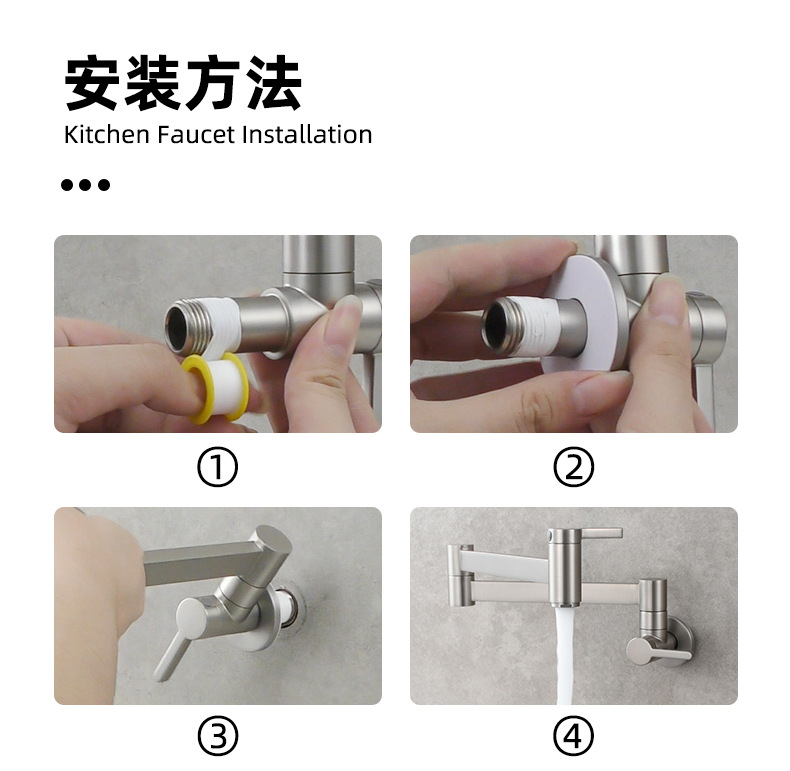 安装方法
Kitchen Faucet Installation

①

②

③

④