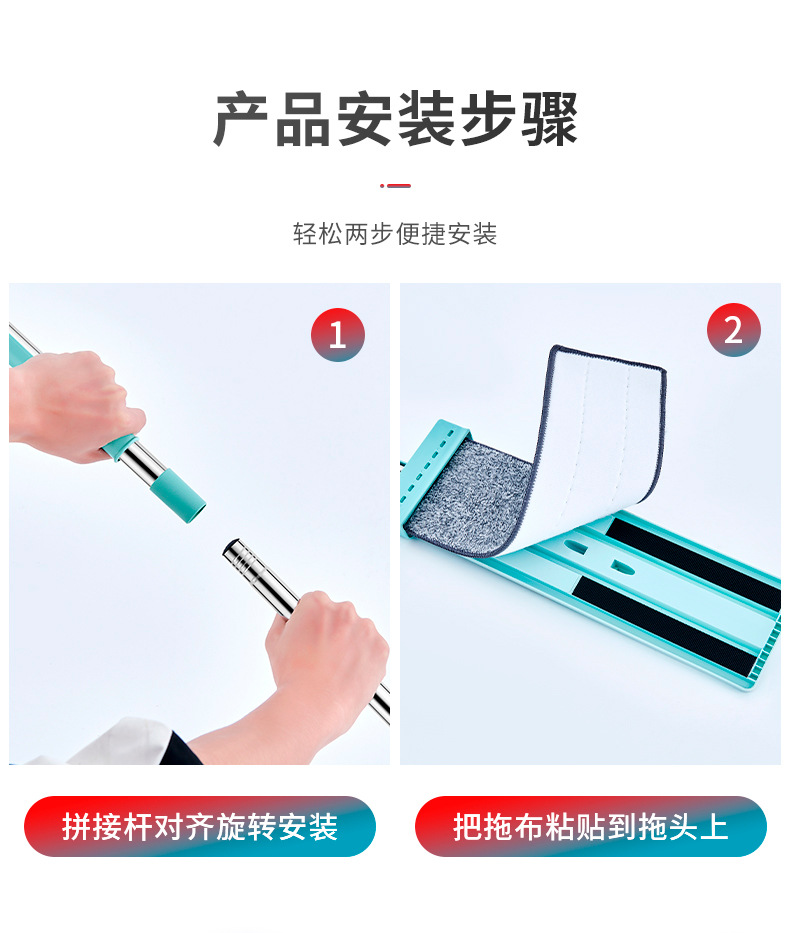 产品安装步骤

轻松两步便捷安装

1

2

拼接杆对齐旋转安装

把拖布粘贴到拖头上