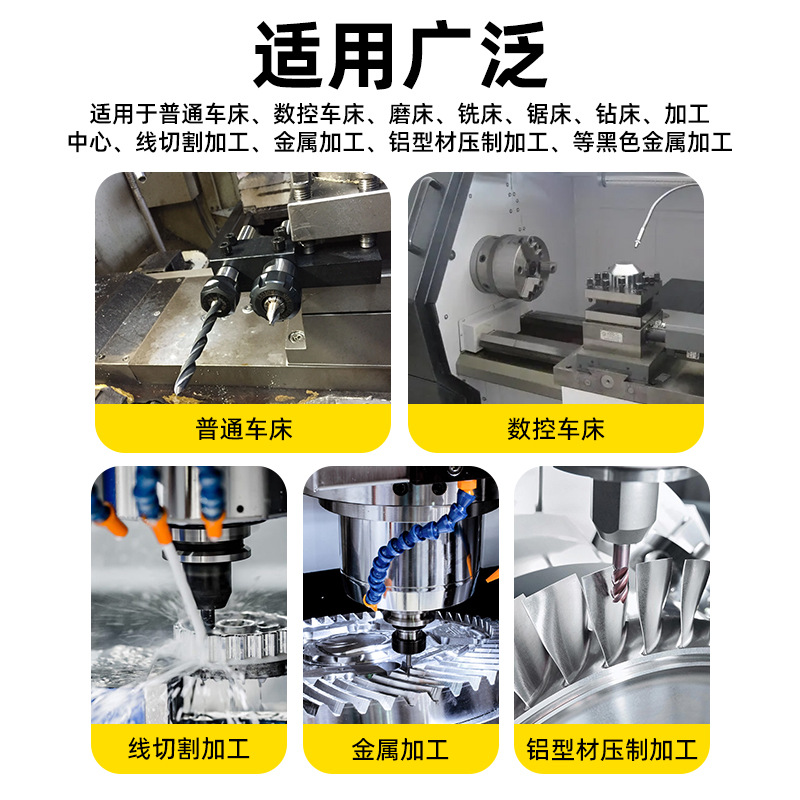 适用广泛

适用于普通车床、数控车床、磨床、铣床、锯床、钻床、加工中心、线切割加工、金属加工、铝型材压制加工、等黑色金属加工

普通车床

数控车床

线切割加工

金属加工

铝型材压制加工