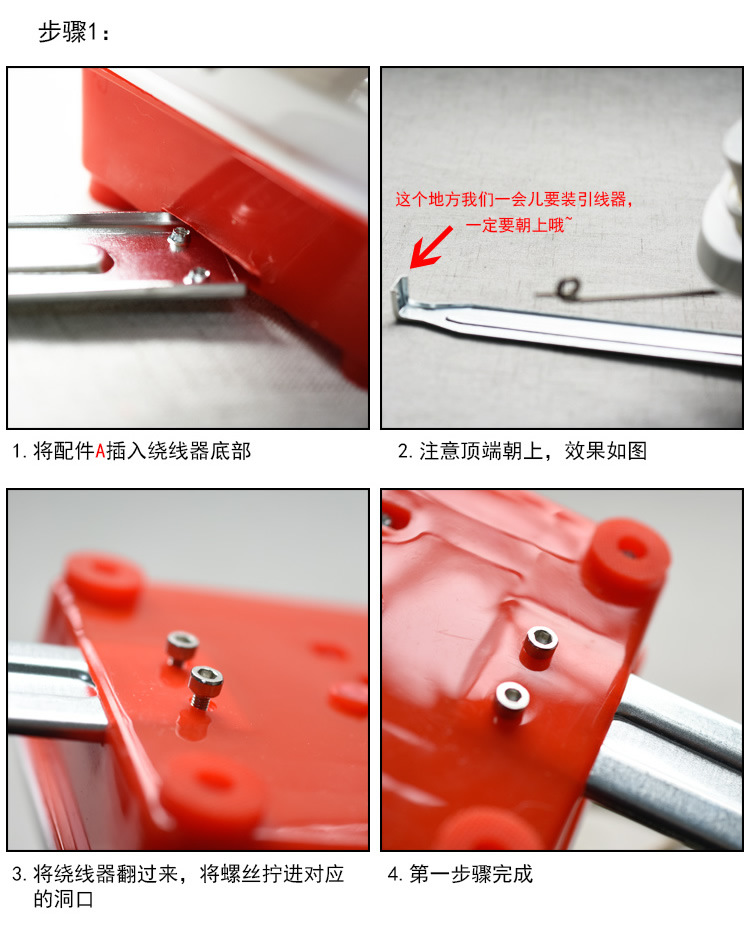 步骤1：

这个地方我们一会儿要装引线器，一定要朝上哦~

1. 将配件A插入绕线器底部

2. 注意顶端朝上，效果如图

3. 将绕线器翻过来，将螺丝拧进对应的洞口

4. 第一步骤完成