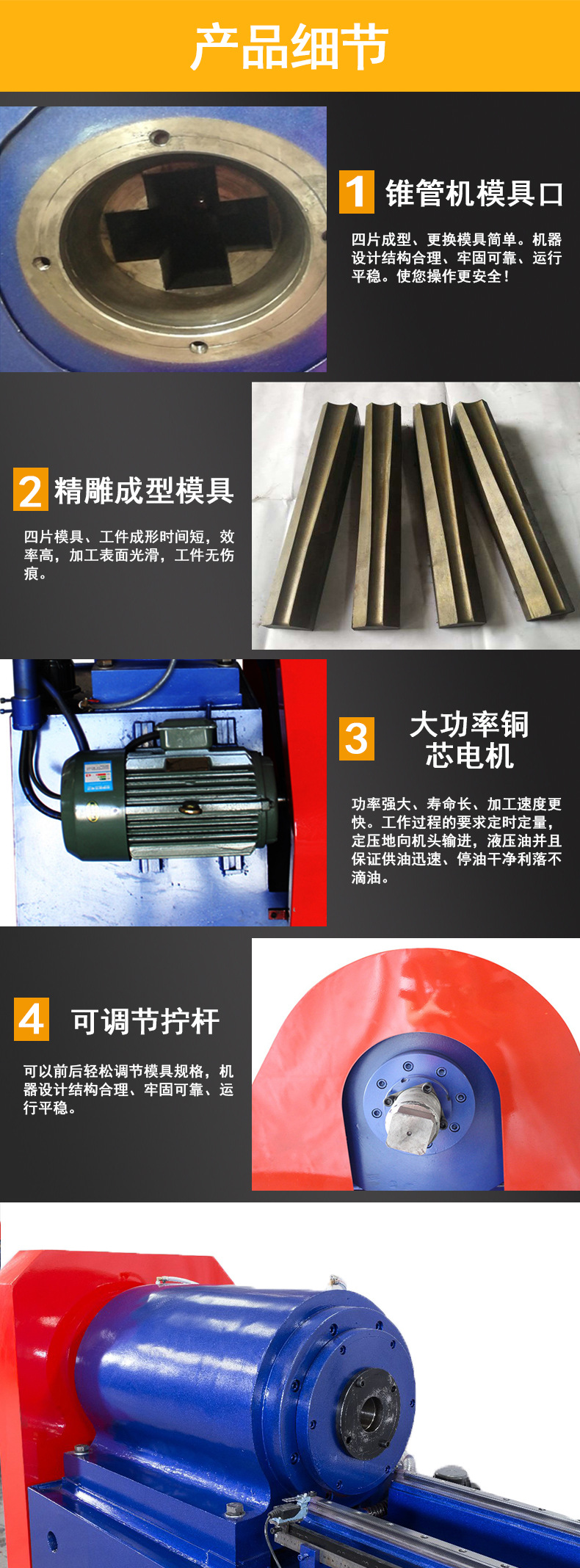 产品细节

1 锥管机模具口

四片成型、更换模具简单。机器设计结构合理、牢固可靠、运行平稳。使您操作更安全！

2 精雕成型模具

四片模具、工件成形时间短，效率高，加工表面光滑，工件无伤痕。

3 大功率铜芯电机

功率强大、寿命长、加工速度更快。工作过程的要求定时定量，定压地向机头输进，液压油并且保证供油迅速、停油干净利落不滴油。

4 可调节拧杆

可以前后轻松调节模具规格，机器设计结构合理、牢固可靠、运行平稳。