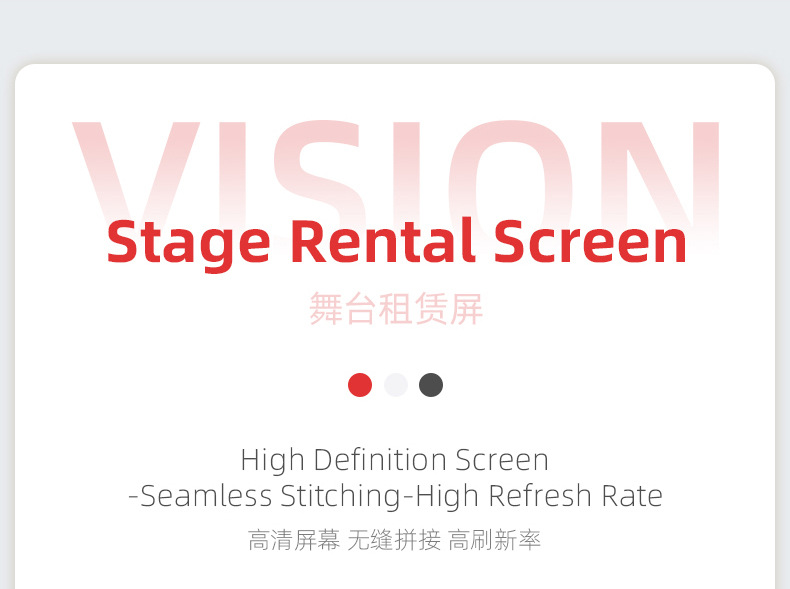 VISION
Stage Rental Screen
舞台租赁屏

High Definition Screen
-Seamless Stitching-High Refresh Rate
高清屏幕 无缝拼接 高刷新率