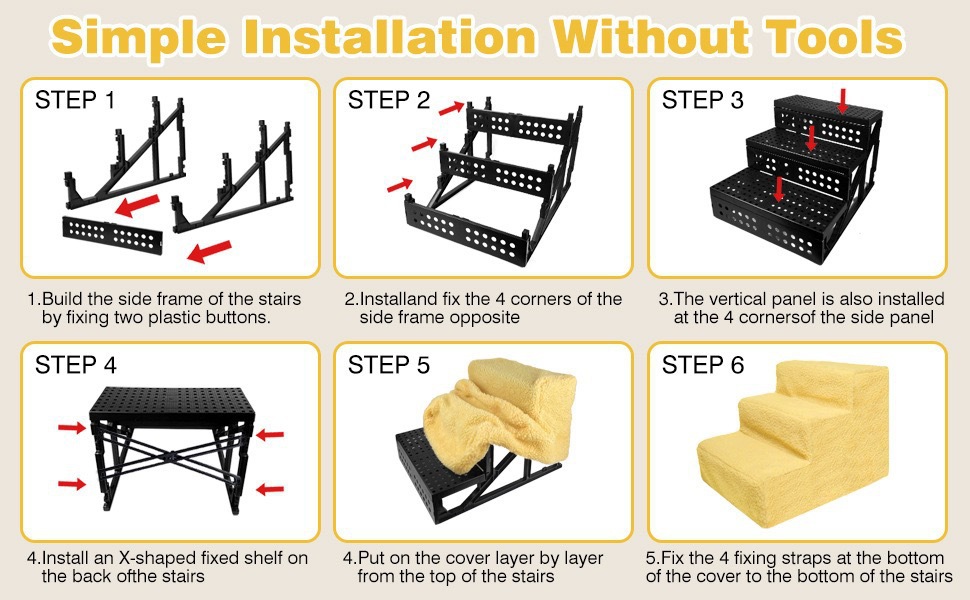 Simple Installation Without Tools

STEP 1

1.Build the side frame of the stairs by fixing two plastic buttons.

STEP 2

2.Installand fix the 4 corners of the side frame opposite

STEP 3

3.The vertical panel is also installed at the 4 cornersof the side panel

STEP 4

4.Install an X-shaped fixed shelf on the back ofthe stairs

STEP 5

4.Put on the cover layer by layer from the top of the stairs

STEP 6

5.Fix the 4 fixing straps at the bottom of the cover to the bottom of the stairs