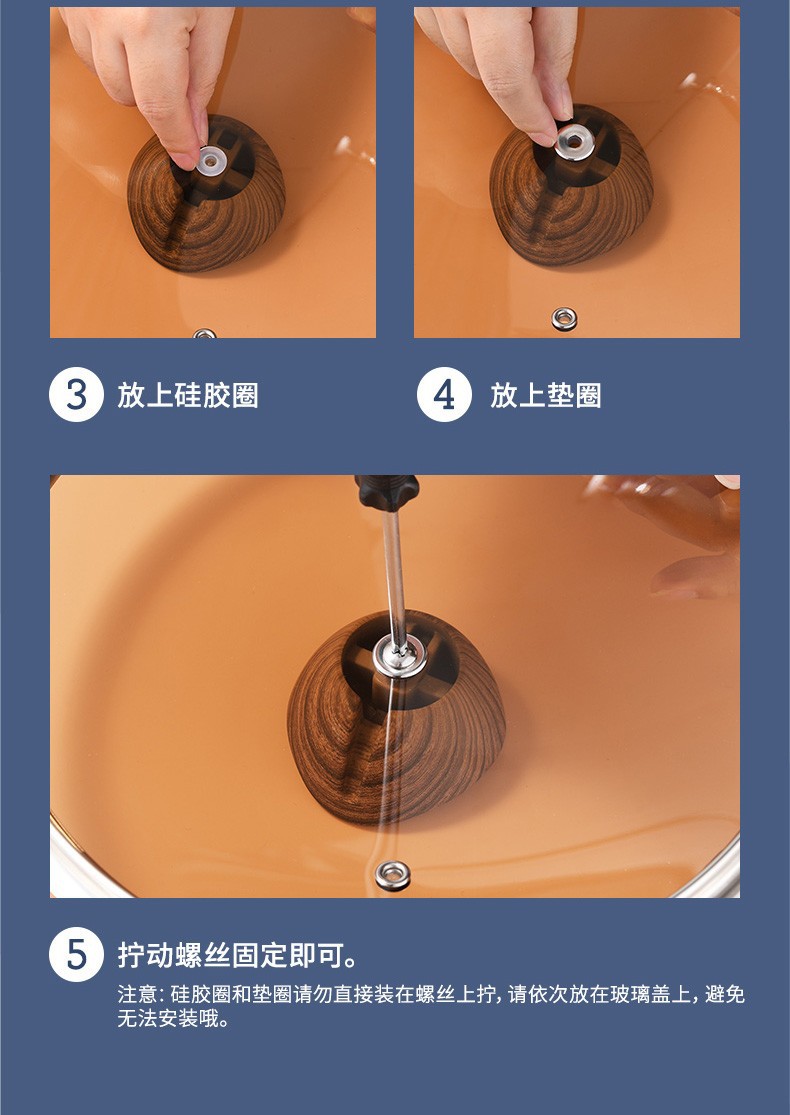 3 放上硅胶圈

4 放上垫圈

5 拧动螺丝固定即可。

注意: 硅胶圈和垫圈请勿直接装在螺丝上拧, 请依次放在玻璃盖上, 避免无法安装哦。