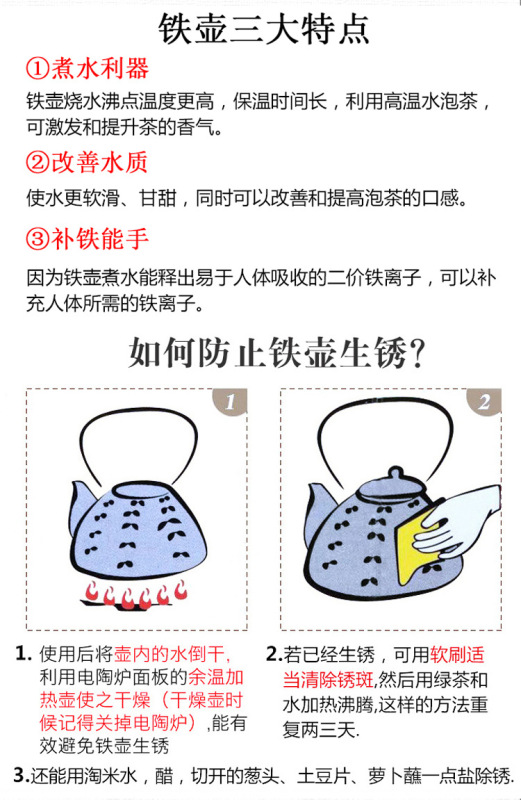 铁壶三大特点

①煮水利器

铁壶烧水沸点温度更高，保温时间长，利用高温水泡茶，可激发和提升茶的香气。

②改善水质

使水更软滑、甘甜，同时可以改善和提高泡茶的口感。

③补铁能手

因为铁壶煮水能释出易于人体吸收的二价铁离子，可以补充人体所需的铁离子。

如何防止铁壶生锈?

1

2

1. 使用后将壶内的水倒干，利用电陶炉面板的余温加热壶使之干燥（干燥壶时候记得关掉电陶炉），能有效避免铁壶生锈

2.若已经生锈，可用软刷适当清除锈斑,然后用绿茶和水加热沸腾,这样的方法重复两三天.

3.还能用淘米水，醋，切开的葱头、土豆片、萝卜蘸一点盐除锈.