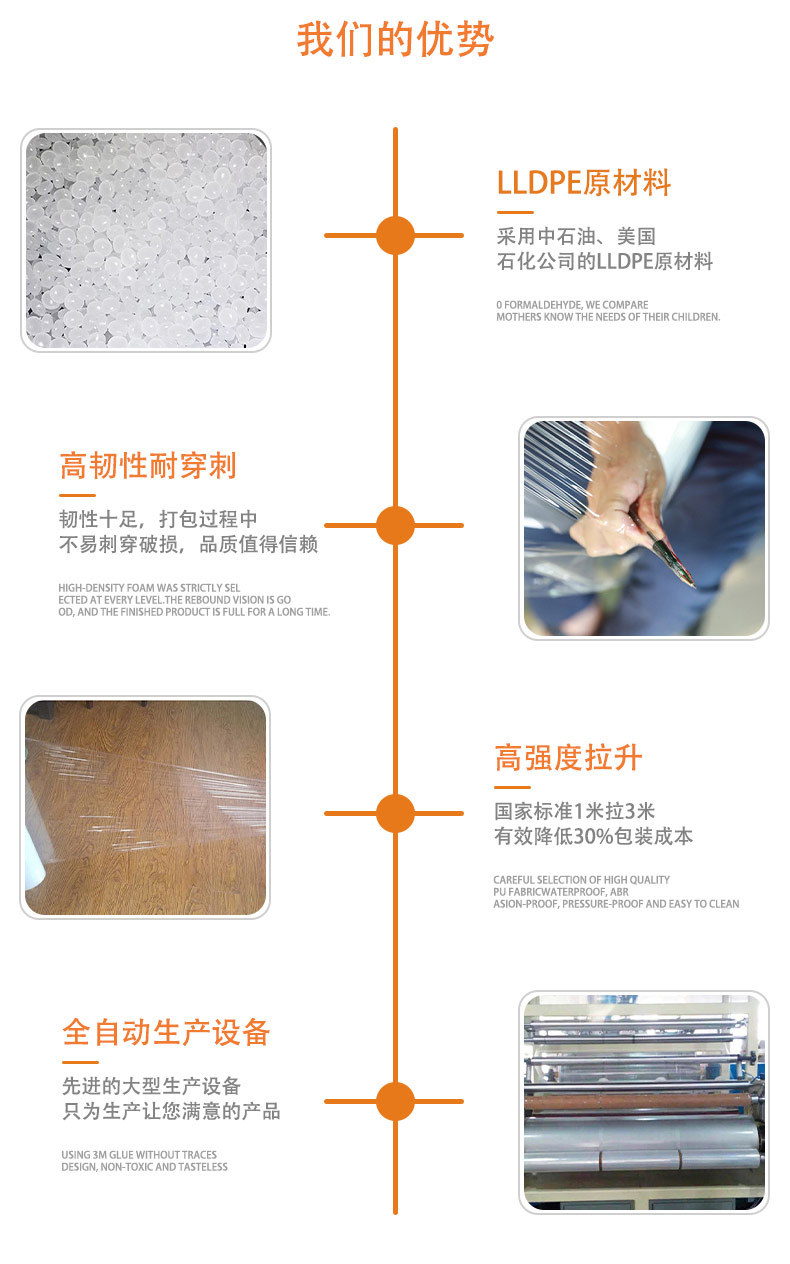 我们的优势

LLDPE原材料

采用中石油、美国
石化公司的LLDPE原材料

0 FORMALDEHYDE, WE COMPARE
MOTHERS KNOW THE NEEDS OF THEIR CHILDREN.

高韧性耐穿刺

韧性十足，打包过程中
不易刺穿破损，品质值得信赖

HIGH-DENSITY FOAM WAS STRICTLY SEL
ECTED AT EVERY LEVEL.THE REBOUND VISION IS GO
OD, AND THE FINISHED PRODUCT IS FULL FOR A LONG TIME.

高强度拉升

国家标准1米拉3米
有效降低30%包装成本

CAREFUL SELECTION OF HIGH QUALITY
PU FABRICWATERPROOF, ABR
ASION-PROOF, PRESSURE-PROOF AND EASY TO CLEAN

全自动生产设备

先进的大型生产设备
只为生产让您满意的产品

USING 3M GLUE WITHOUT TRACES
DESIGN, NON-TOXIC AND TASTELESS