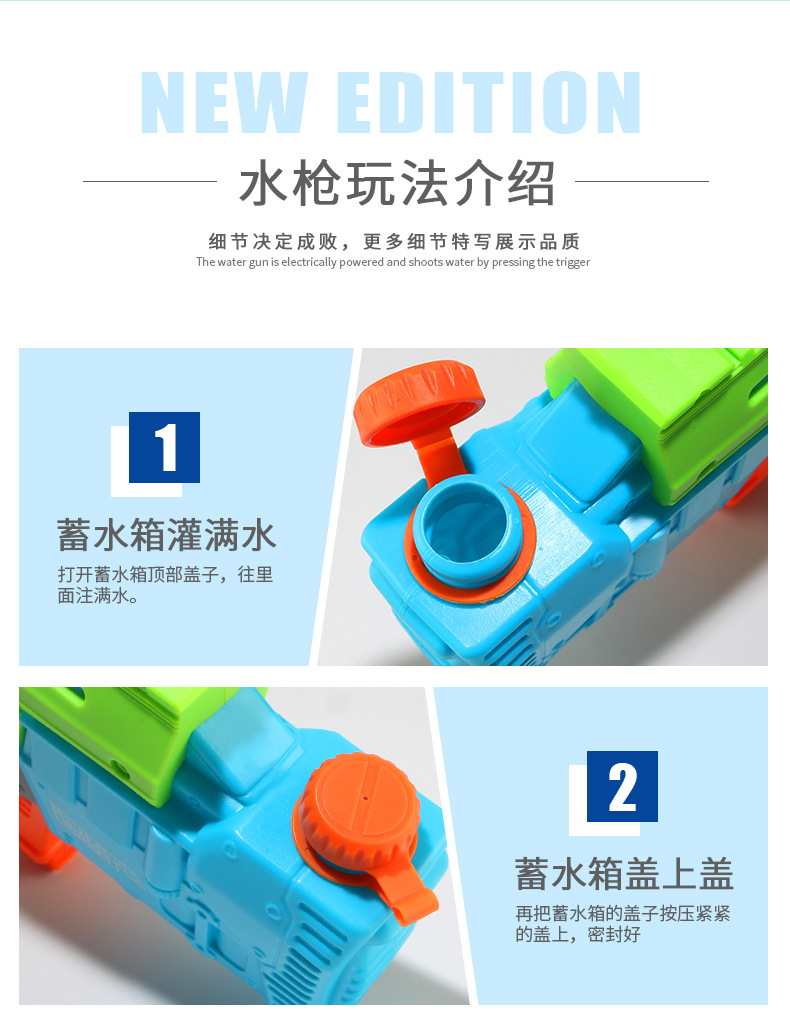 NEW EDITION

水枪玩法介绍

细节决定成败，更多细节特写展示品质

The water gun is electrically powered and shoots water by pressing the trigger

1

蓄水箱灌满水

打开蓄水箱顶部盖子，往里面注满水。

2

蓄水箱盖上盖

再把蓄水箱的盖子按压紧紧的盖上，密封好