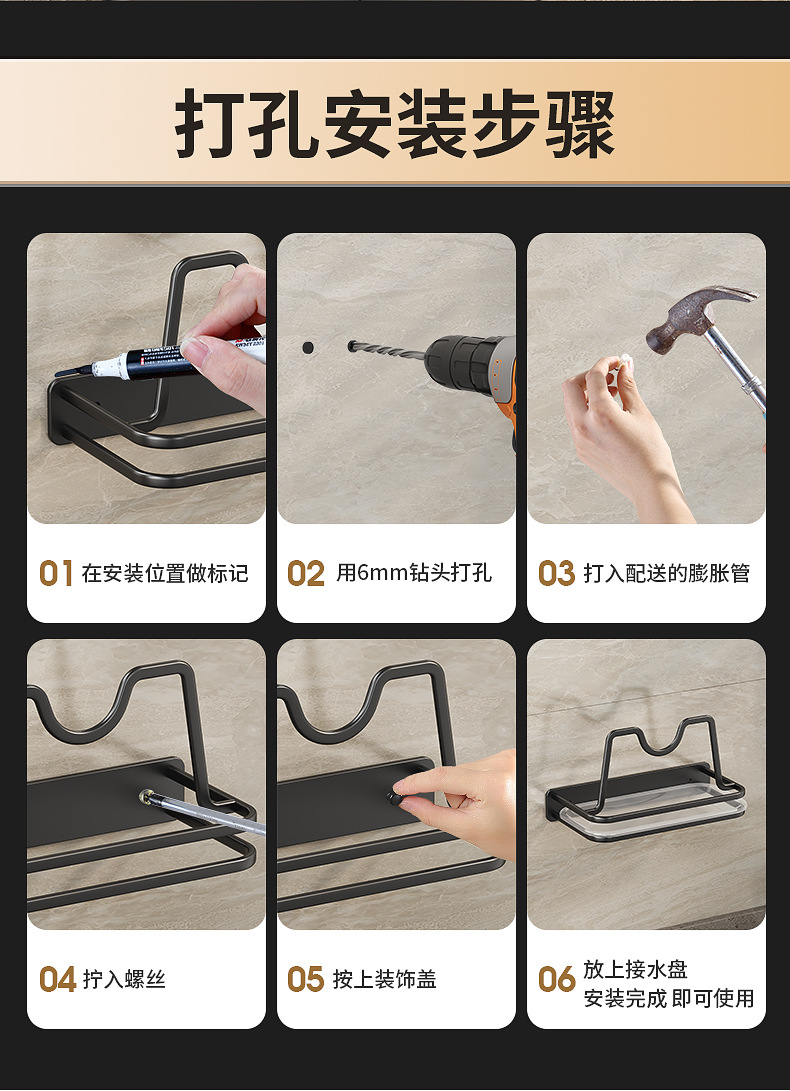 打孔安装步骤

01 在安装位置做标记

02 用6mm钻头打孔

03 打入配送的膨胀管

04 拧入螺丝

05 按上装饰盖

06 放上接水盘 安装完成 即可使用