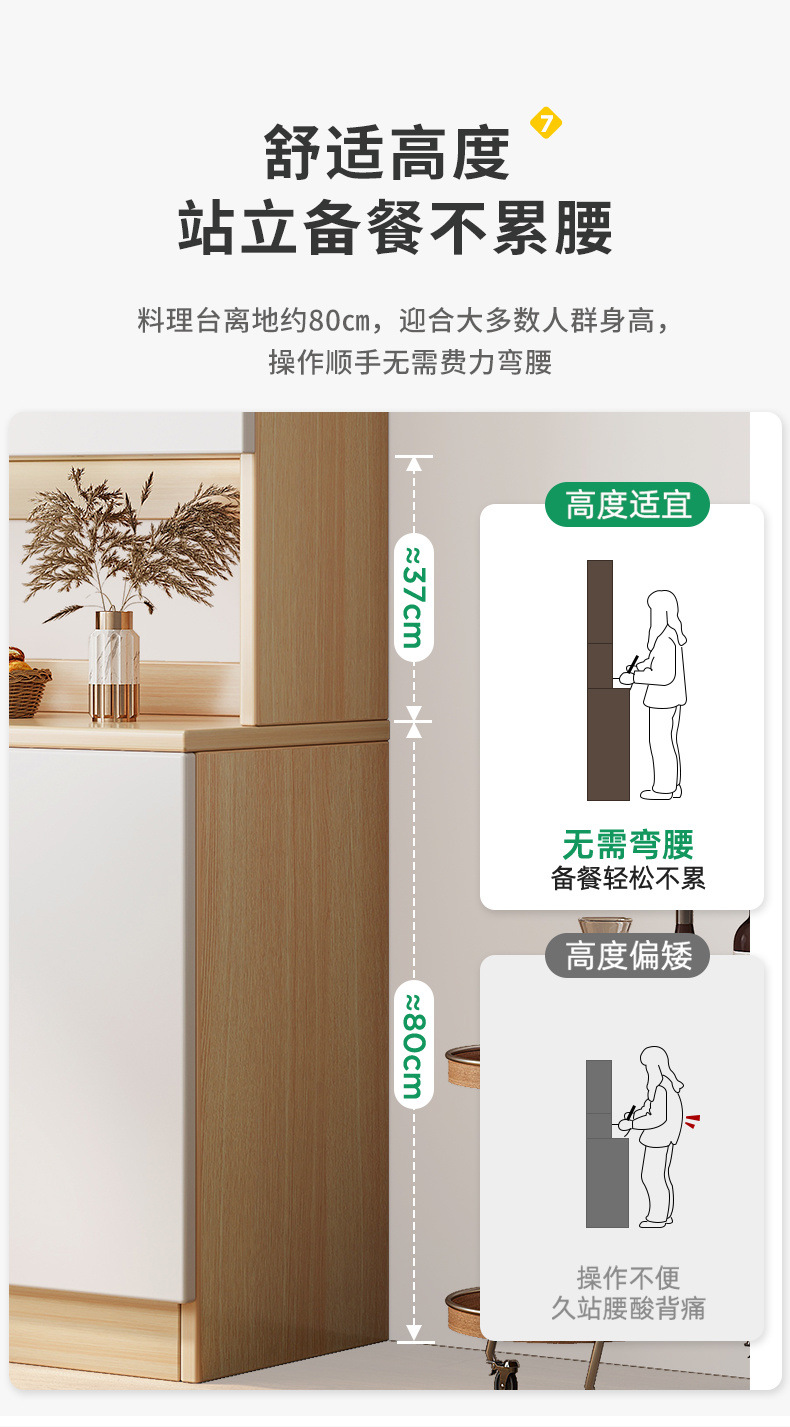 7

舒适高度
站立备餐不累腰

料理台离地约80cm，迎合大多数人群身高，
操作顺手无需费力弯腰

≈37cm

≈80cm

高度适宜

无需弯腰
备餐轻松不累

高度偏矮

操作不便
久站腰酸背痛