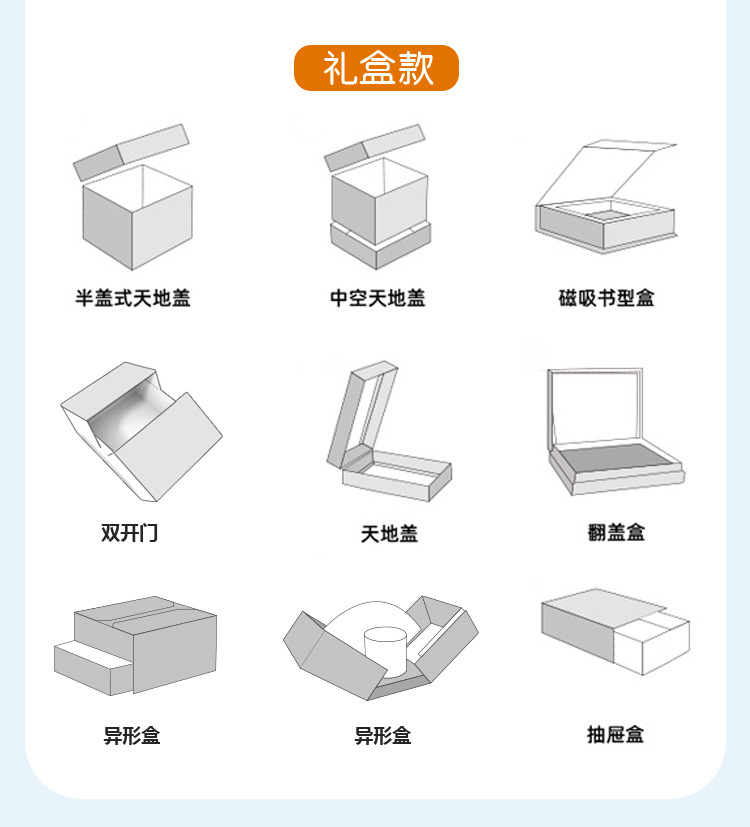 礼盒款

半盖式天地盖

中空天地盖

磁吸书型盒

双开门

天地盖

翻盖盒

异形盒

异形盒

抽屉盒