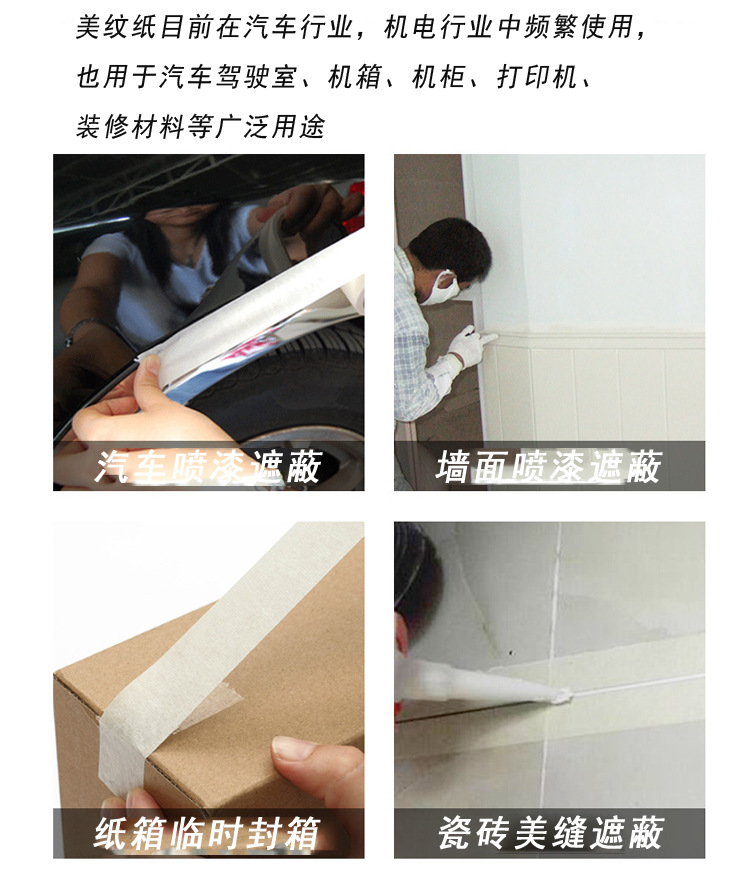 美纹纸目前在汽车行业，机电行业中频繁使用，也用于汽车驾驶室、机箱、机柜、打印机、装修材料等广泛用途

汽车喷漆遮蔽

墙面喷漆遮蔽

纸箱临时封箱

瓷砖美缝遮蔽