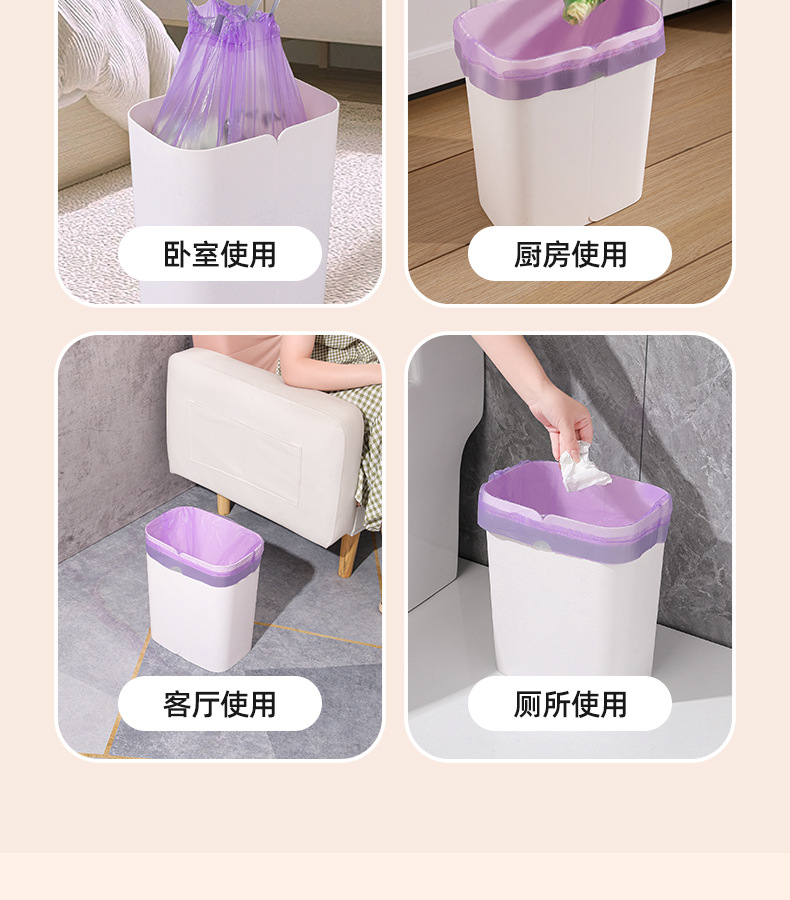 卧室使用

厨房使用

客厅使用

厕所使用