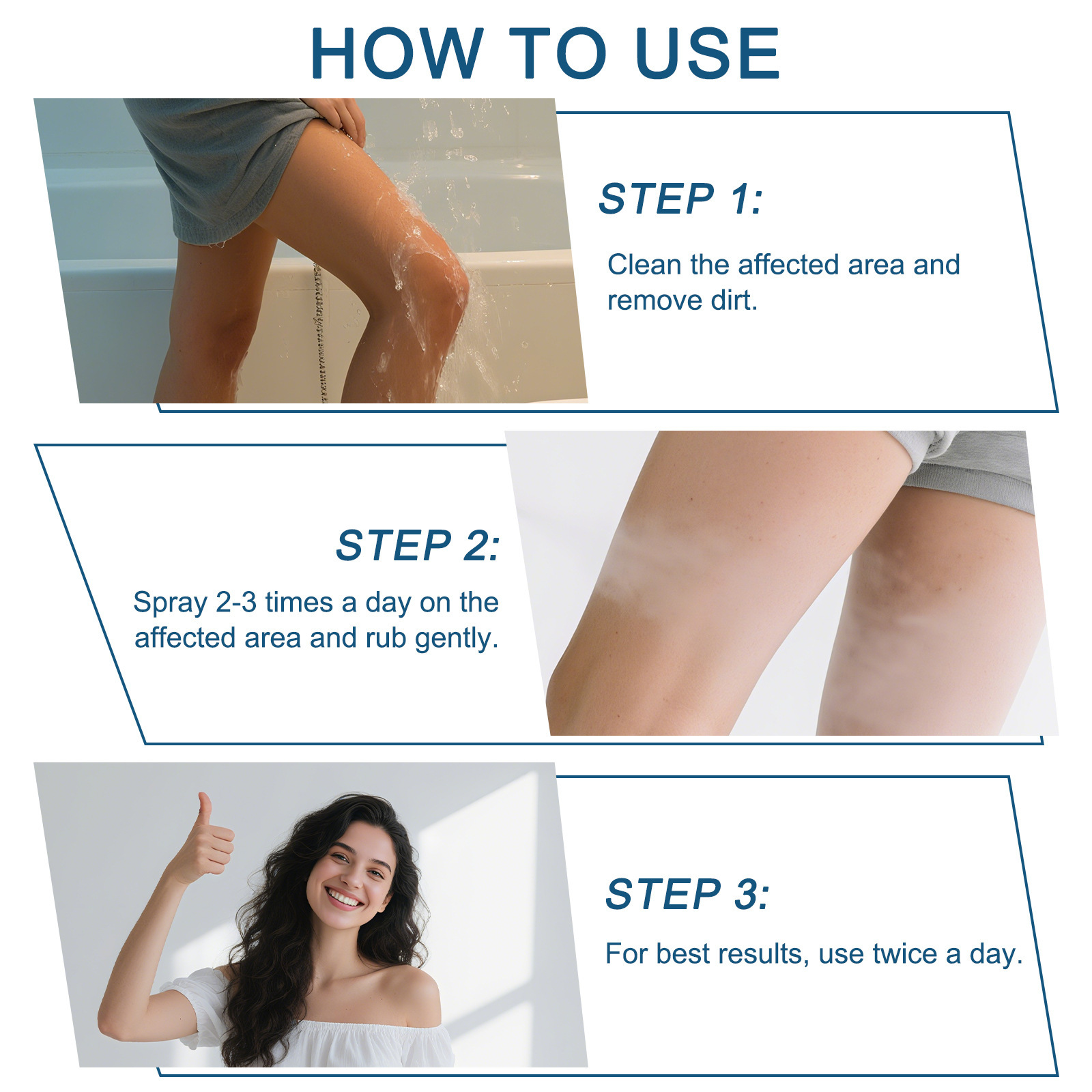 HOW TO USE

STEP 1:

Clean the affected area and remove dirt.

STEP 2:

Spray 2-3 times a day on the affected area and rub gently.

STEP 3:

For best results, use twice a day.