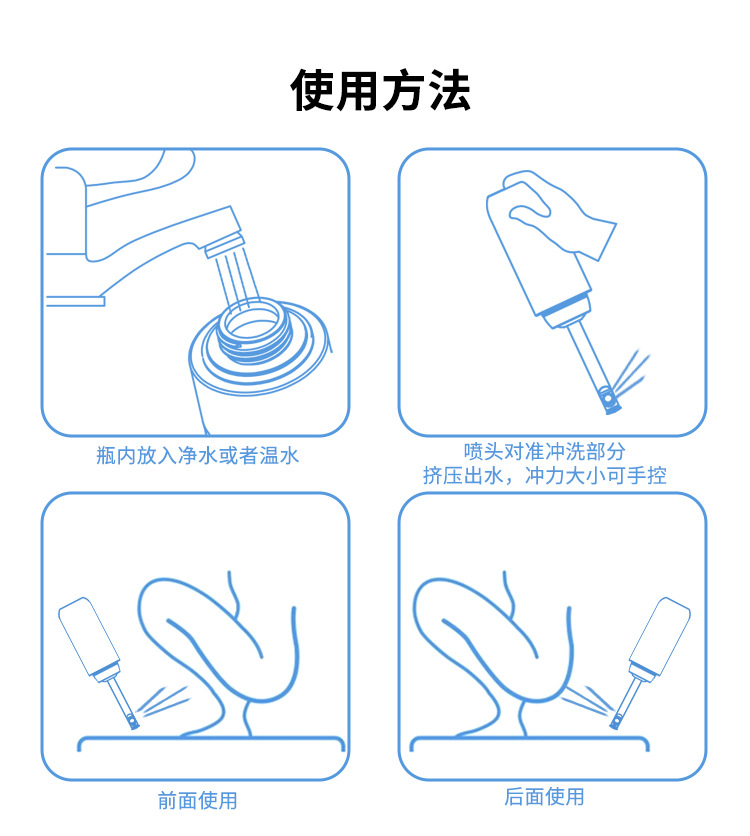 使用方法

瓶内放入净水或者温水

喷头对准冲洗部分
挤压出水，冲力大小可手控

前面使用

后面使用