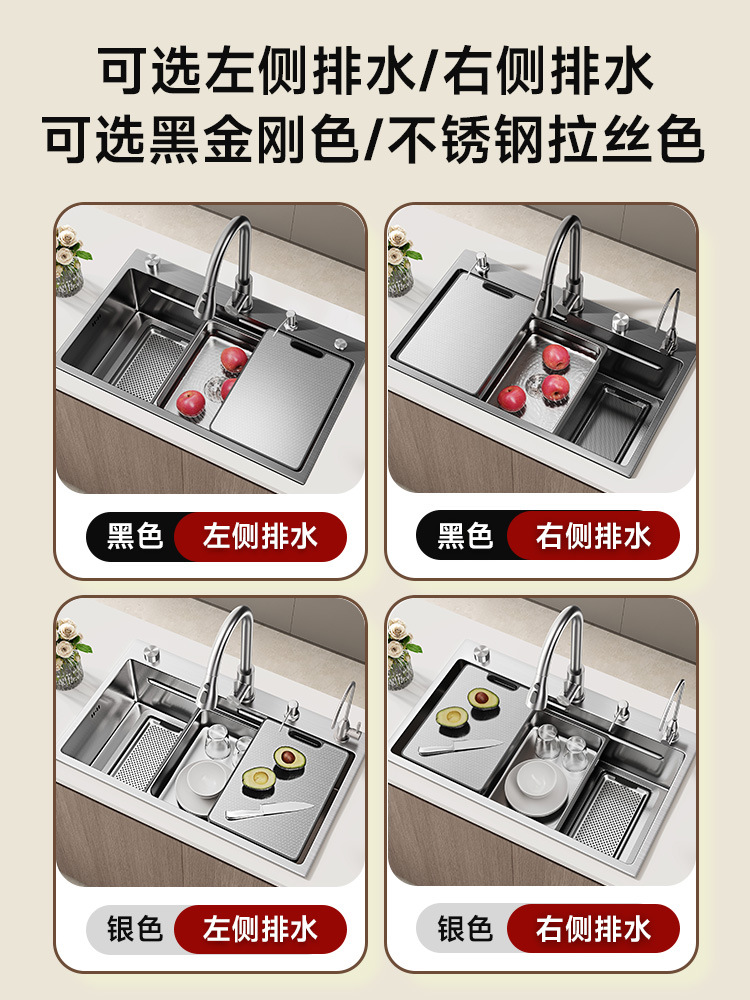 可选左侧排水/右侧排水
可选黑金刚色/不锈钢拉丝色

黑色 左侧排水

黑色 右侧排水

银色 左侧排水

银色 右侧排水