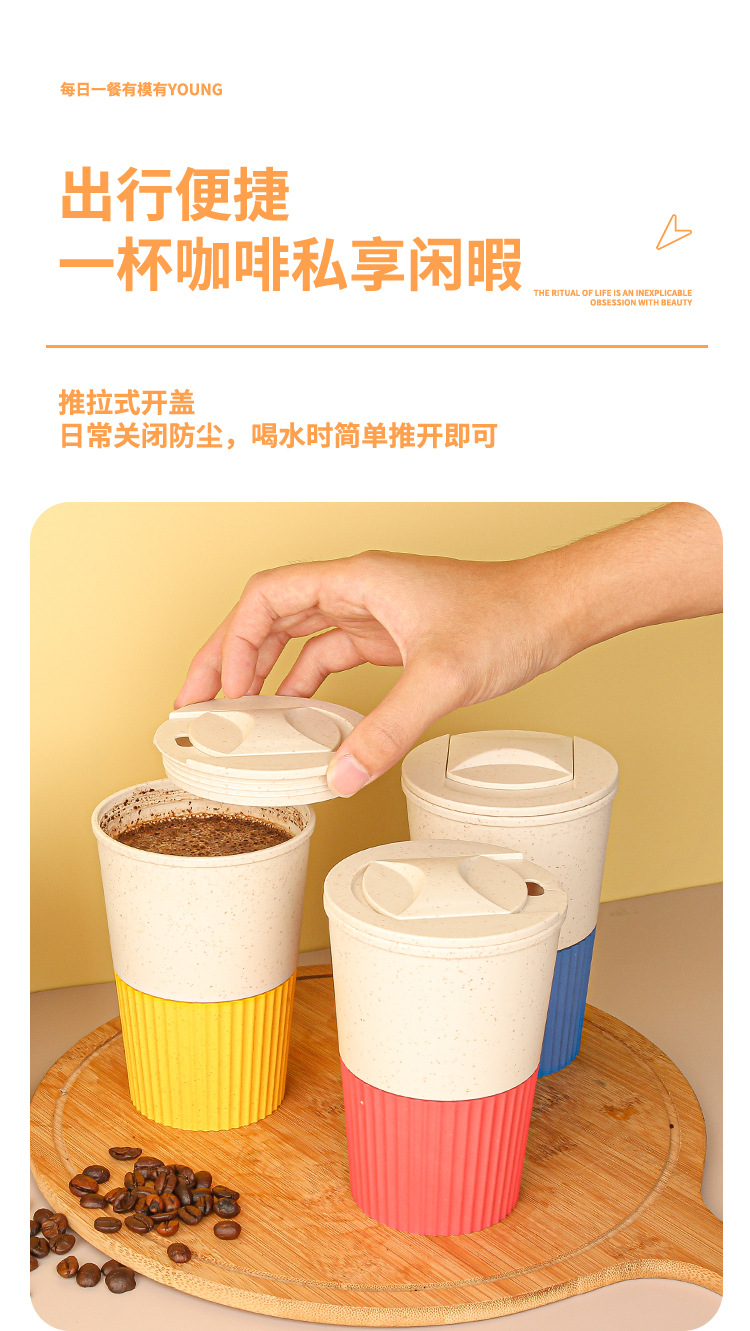 每日一餐有模有YOUNG

出行便捷
一杯咖啡私享闲暇

THE RITUAL OF LIFE IS AN INEXPLICABLE OBSESSION WITH BEAUTY

推拉式开盖
日常关闭防尘，喝水时简单推开即可