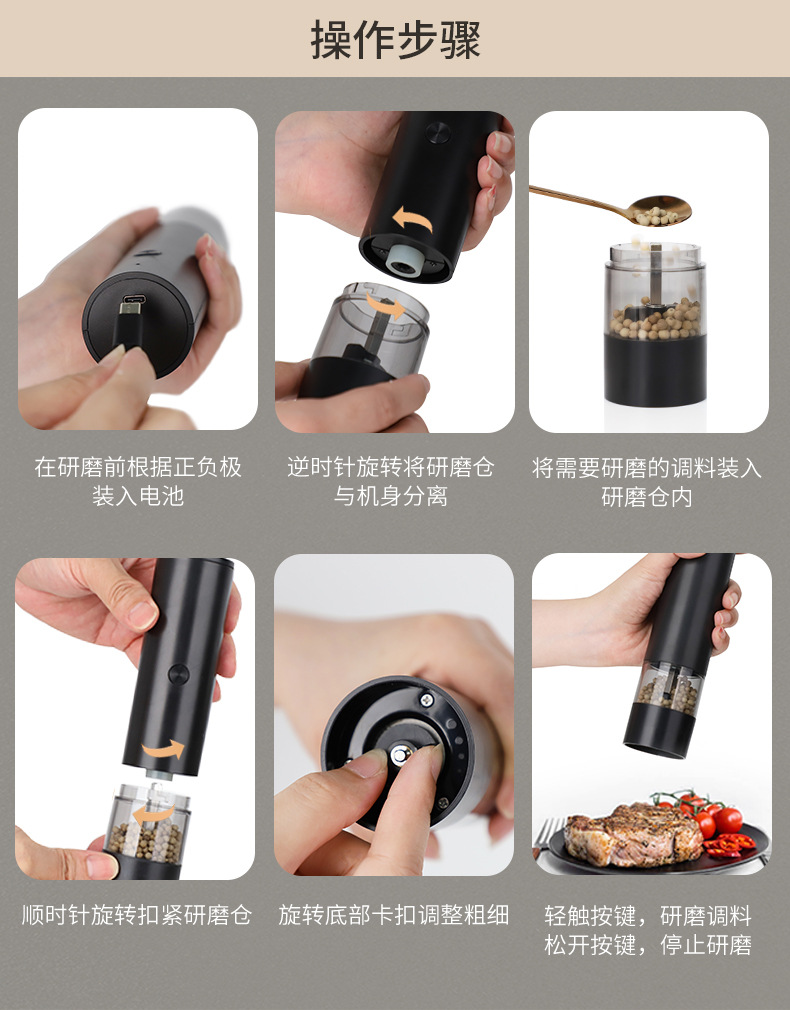 操作步骤

在研磨前根据正负极装入电池

逆时针旋转将研磨仓与机身分离

将需要研磨的调料装入研磨仓内

顺时针旋转扣紧研磨仓

旋转底部卡扣调整粗细

轻触按键，研磨调料
松开按键，停止研磨