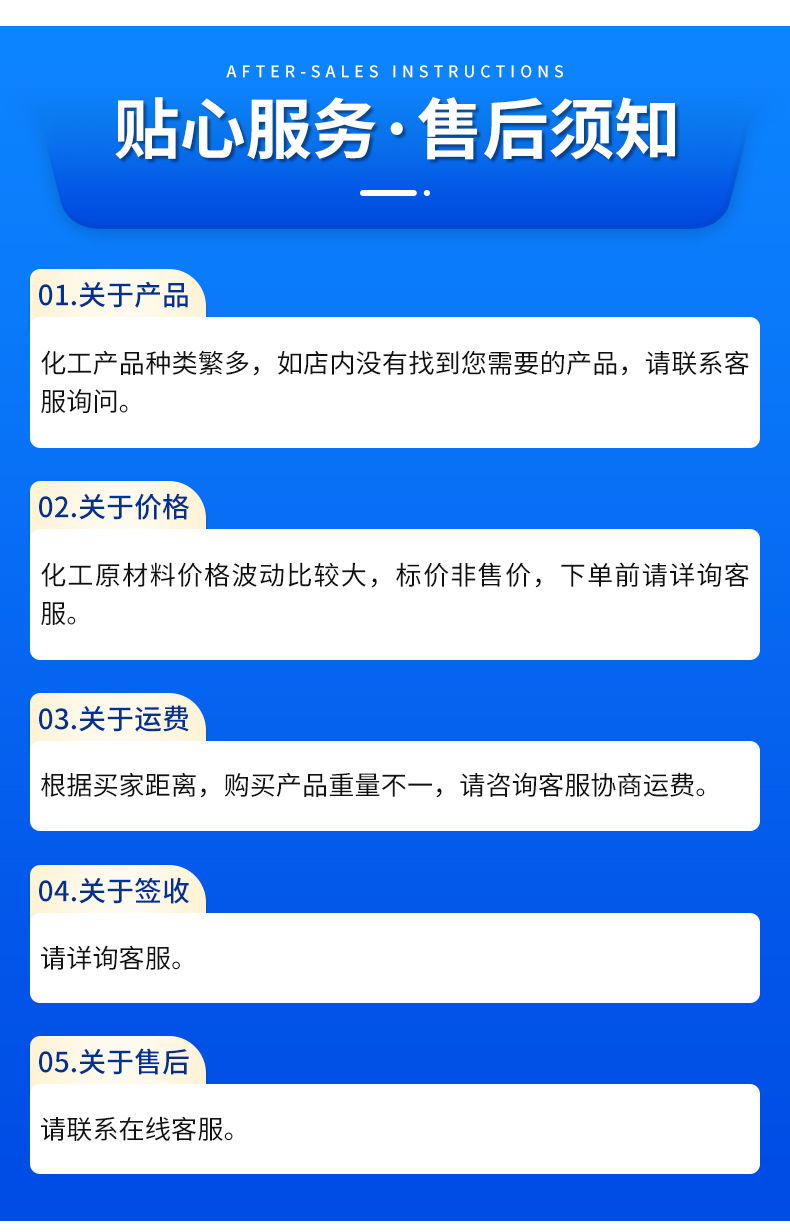 AFTER-SALES INSTRUCTIONS

贴心服务·售后须知

01.关于产品

化工产品种类繁多，如店内没有找到您需要的产品，请联系客服询问。

02.关于价格

化工原材料价格波动比较大，标价非售价，下单前请详询客服。

03.关于运费

根据买家距离，购买产品重量不一，请咨询客服协商运费。

04.关于签收

请详询客服。

05.关于售后

请联系在线客服。