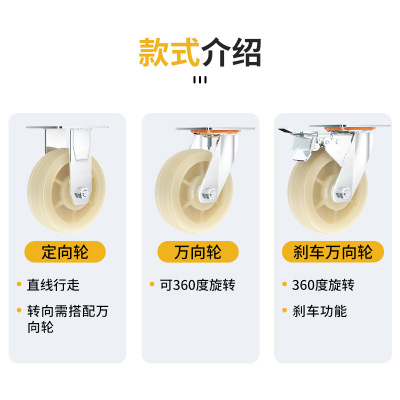 款式介绍

定向轮

• 直线行走
• 转向需搭配万向轮

万向轮

• 可360度旋转

刹车万向轮

• 360度旋转
• 刹车功能