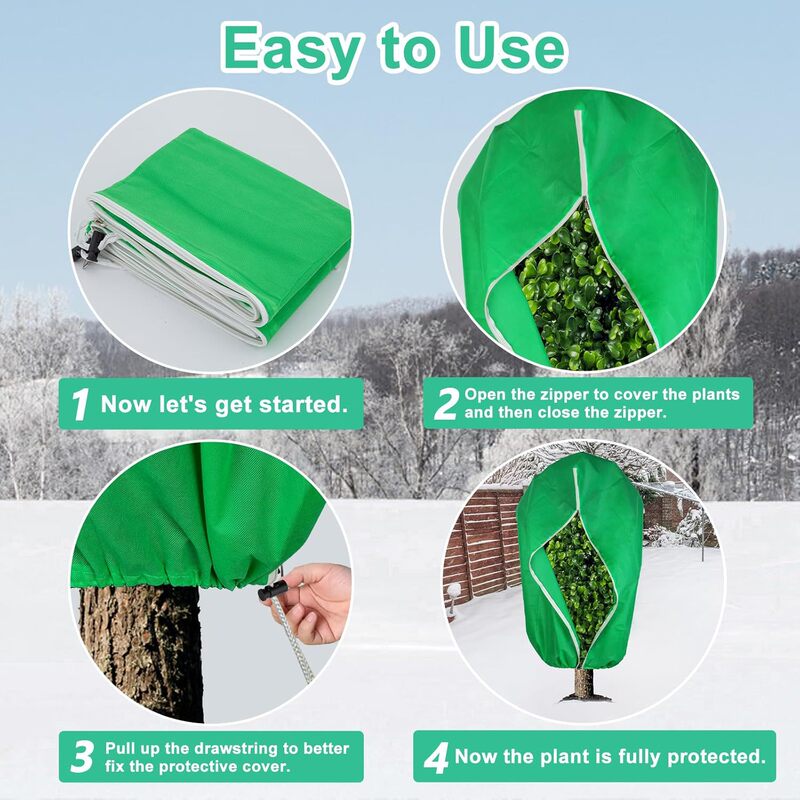 Easy to Use

1 Now let's get started.

2 Open the zipper to cover the plants and then close the zipper.

3 Pull up the drawstring to better fix the protective cover.

4 Now the plant is fully protected.