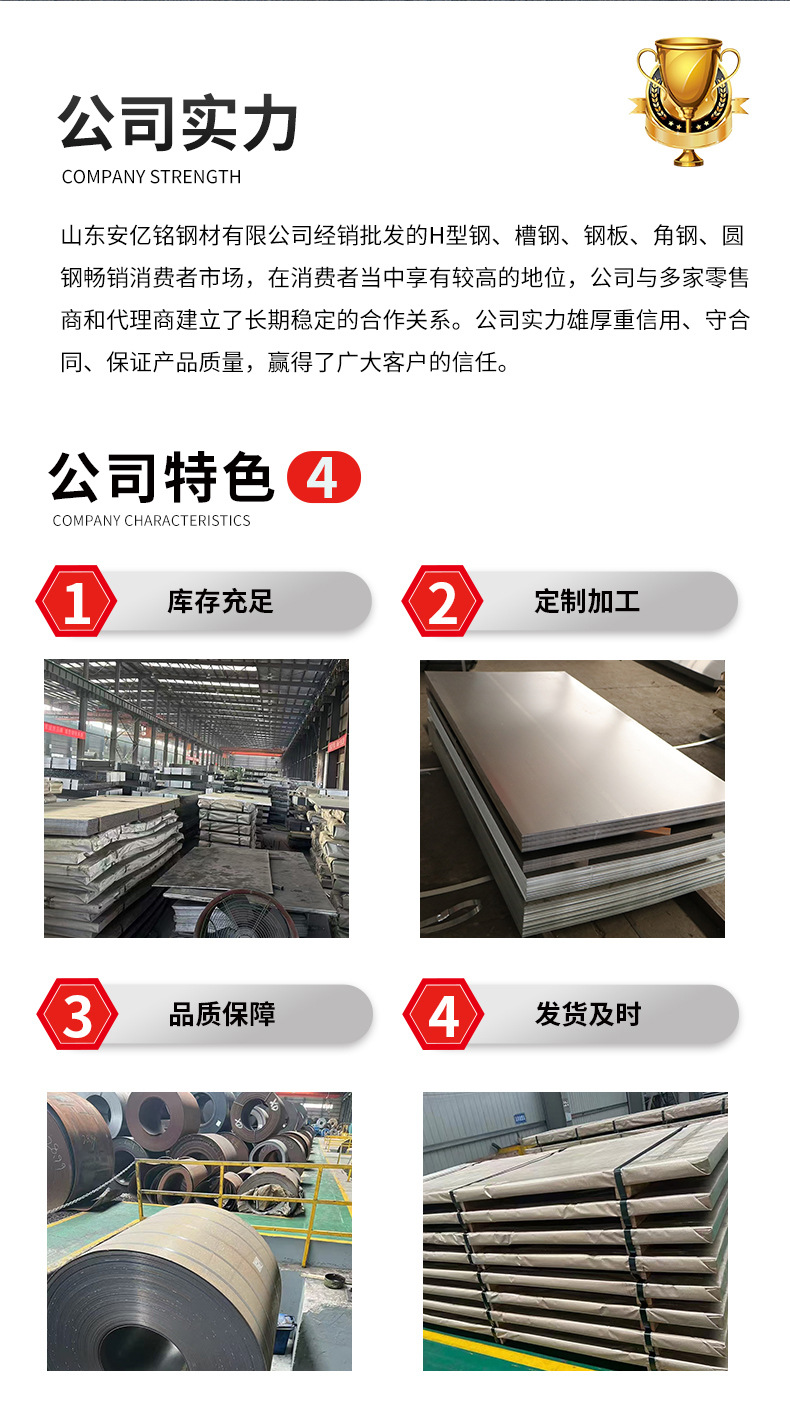 公司实力
COMPANY STRENGTH

山东安亿铭钢材有限公司经销批发的H型钢、槽钢、钢板、角钢、圆钢畅销消费者市场，在消费者当中享有较高的地位，公司与多家零售商和代理商建立了长期稳定的合作关系。公司实力雄厚重信用、守合同、保证产品质量，赢得了广大客户的信任。

公司特色 4
COMPANY CHARACTERISTICS

1 库存充足

2 定制加工

3 品质保障

4 发货及时