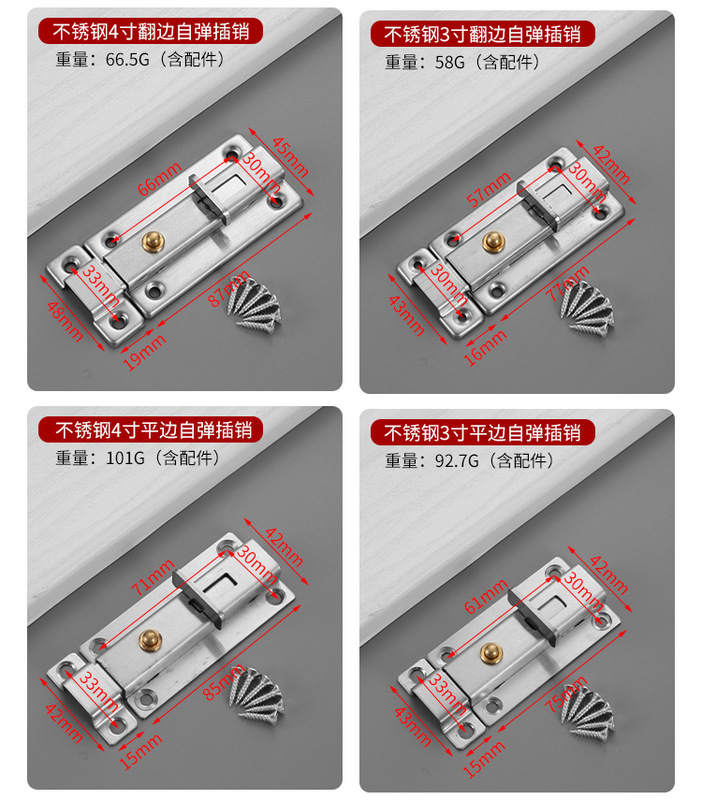 不锈钢4寸翻边自弹插销
重量：66.5G（含配件）
45mm
30mm
66mm
33mm
87mm
48mm
19mm

不锈钢3寸翻边自弹插销
重量：58G（含配件）
42mm
30mm
57mm
30mm
77mm
43mm
16mm

不锈钢4寸平边自弹插销
重量：101G（含配件）
42mm
30mm
71mm
33mm
85mm
42mm
15mm

不锈钢3寸平边自弹插销
重量：92.7G（含配件）
42mm
30mm
61mm
33mm
75mm
43mm
15mm