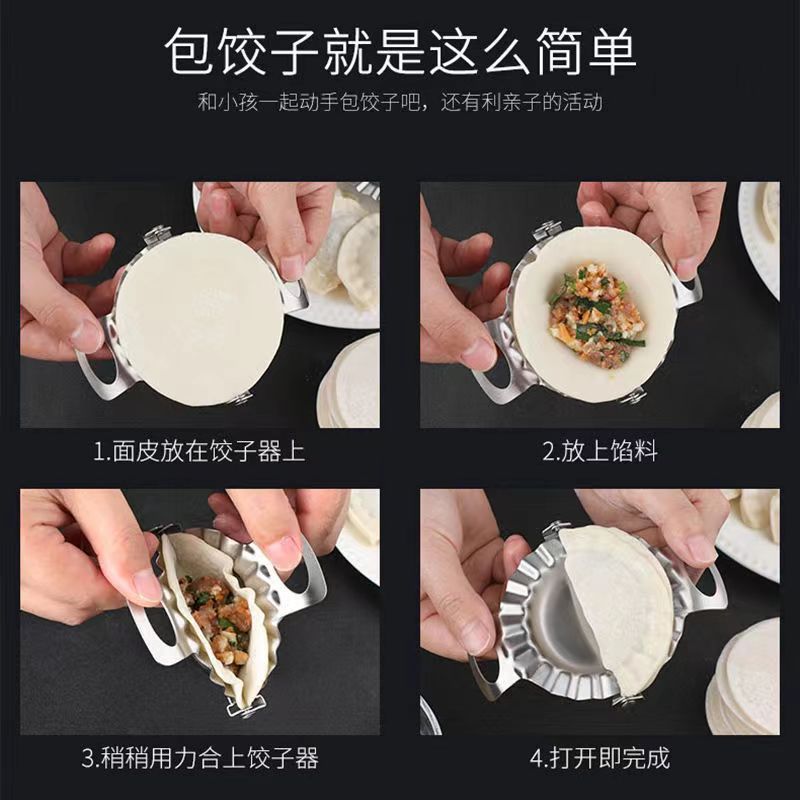 包饺子就是这么简单

和小孩一起动手包饺子吧，还有利亲子的活动

1.面皮放在饺子器上

2.放上馅料

3.稍稍用力合上饺子器

4.打开即完成