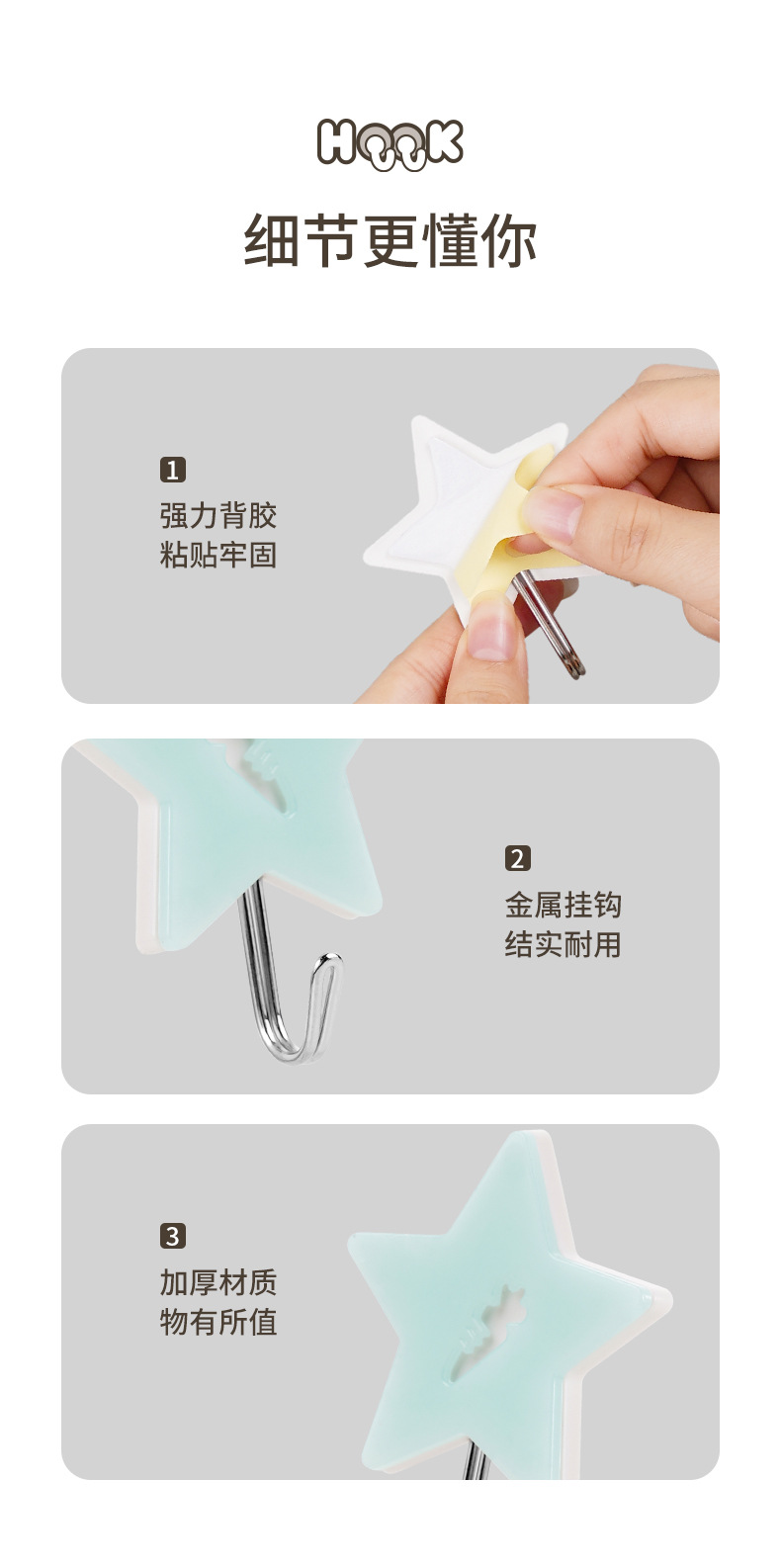 HOOK

细节更懂你

1
强力背胶
粘贴牢固

2
金属挂钩
结实耐用

3
加厚材质
物有所值