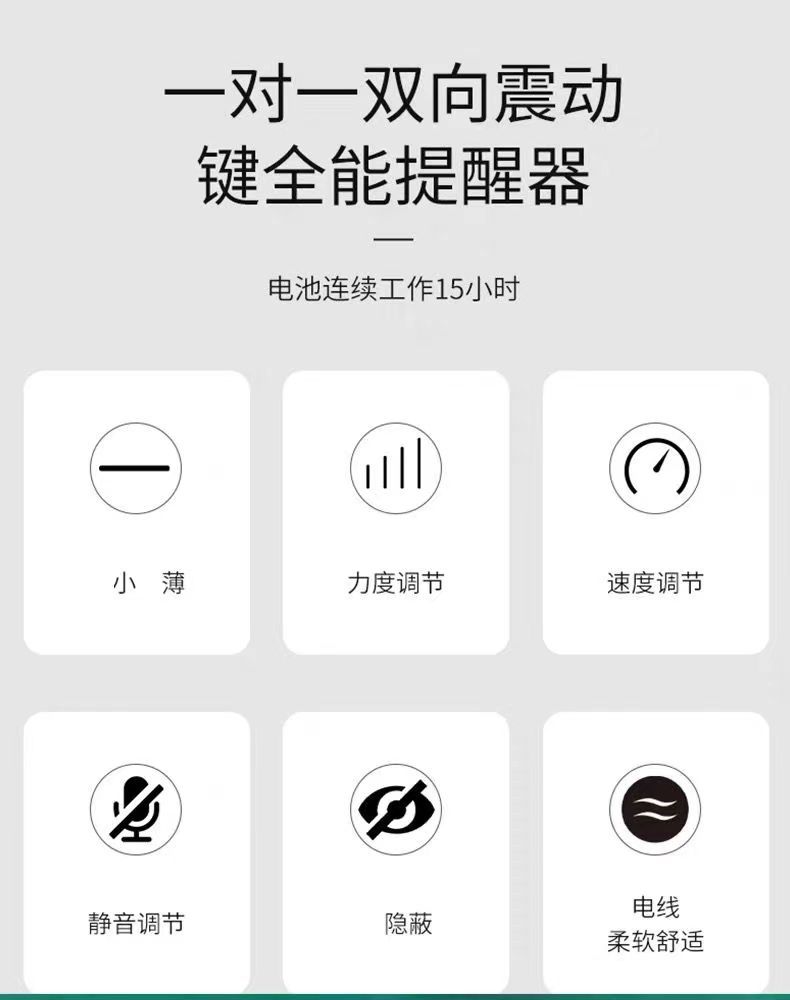 一对一双向震动
键全能提醒器

电池连续工作15小时

小 薄

力度调节

速度调节

静音调节

隐蔽

电线
柔软舒适