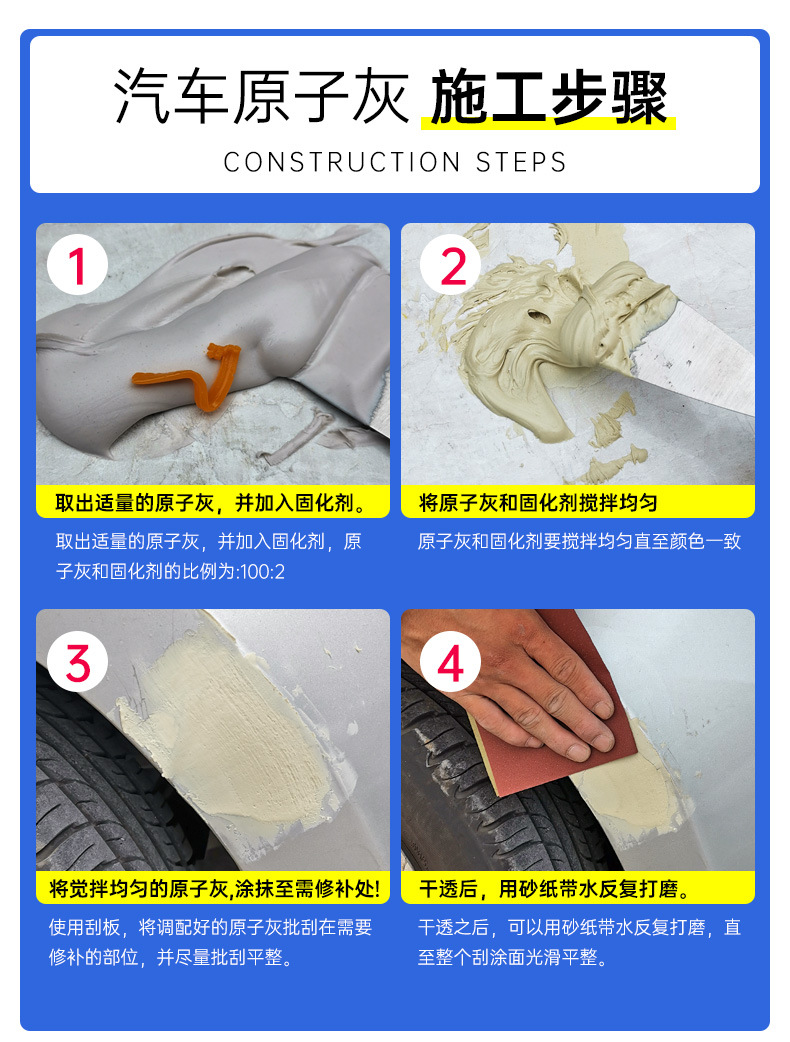 汽车原子灰 施工步骤

CONSTRUCTION STEPS

1

取出适量的原子灰，并加入固化剂。

取出适量的原子灰，并加入固化剂，原子灰和固化剂的比例为:100:2

2

将原子灰和固化剂搅拌均匀

原子灰和固化剂要搅拌均匀直至颜色一致

3

将觉拌均匀的原子灰,涂抹至需修补处!

使用刮板，将调配好的原子灰批刮在需要修补的部位，并尽量批刮平整。

4

干透后，用砂纸带水反复打磨。

干透之后，可以用砂纸带水反复打磨，直至整个刮涂面光滑平整。