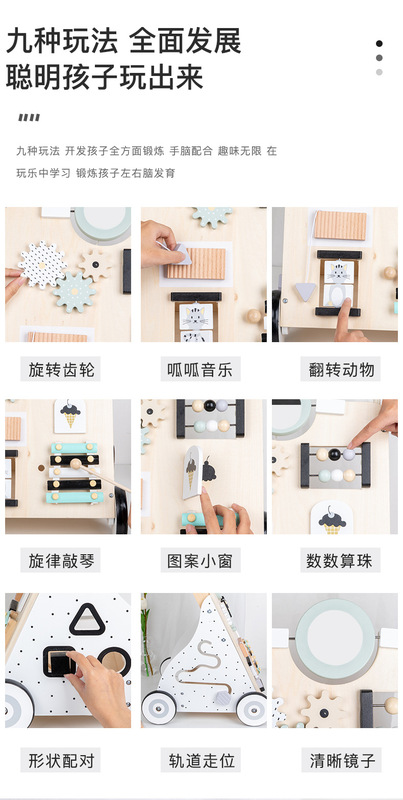 九种玩法 全面发展
聪明孩子玩出来

九种玩法 开发孩子全方面锻炼 手脑配合 趣味无限 在玩乐中学习 锻炼孩子左右脑发育

旋转齿轮

呱呱音乐

翻转动物

旋律敲琴

图案小窗

数数算珠

形状配对

轨道走位

清晰镜子