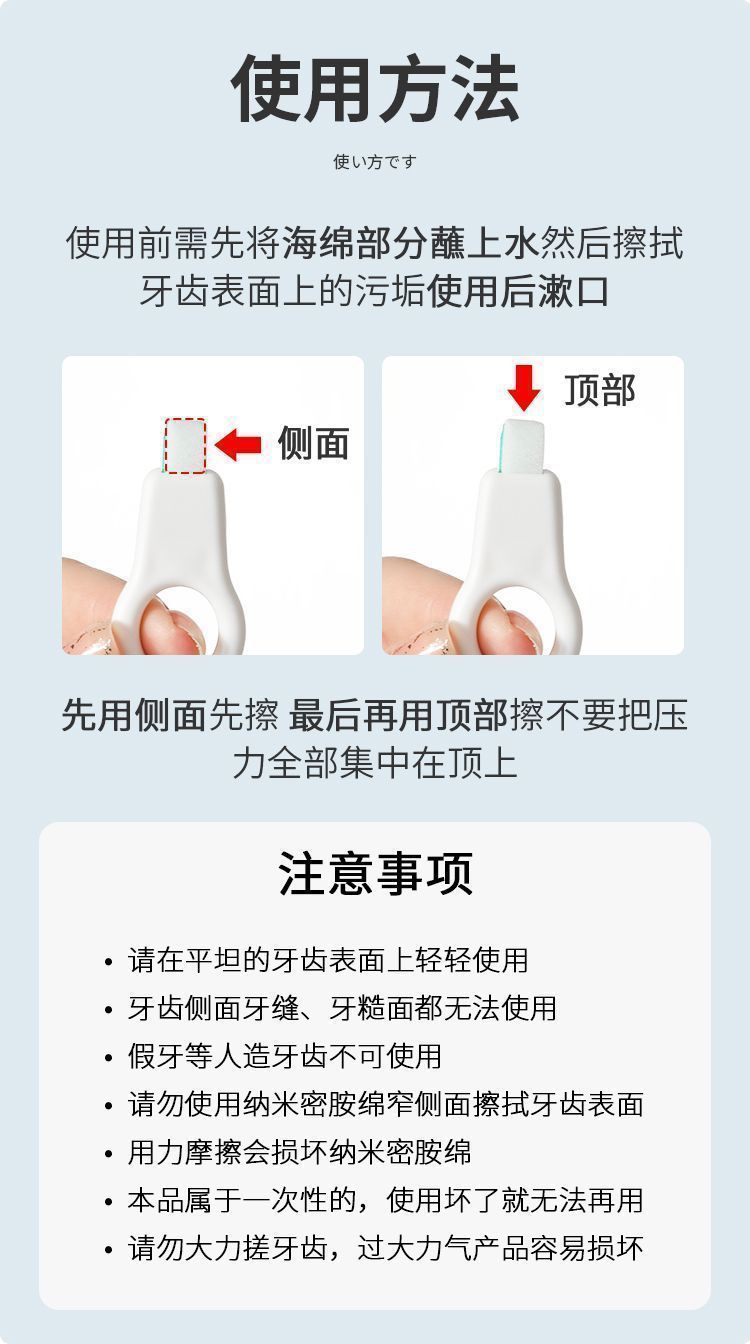 使用方法

使い方です

使用前需先将海绵部分蘸上水然后擦拭牙齿表面上的污垢使用后漱口

侧面

顶部

先用侧面先擦 最后再用顶部擦不要把压力全部集中在顶上

注意事项

• 请在平坦的牙齿表面上轻轻使用
• 牙齿侧面牙缝、牙糙面都无法使用
• 假牙等人造牙齿不可使用
• 请勿使用纳米密胺绵窄侧面擦拭牙齿表面
• 用力摩擦会损坏纳米密胺绵
• 本品属于一次性的，使用坏了就无法再用
• 请勿大力搓牙齿，过大力气产品容易损坏