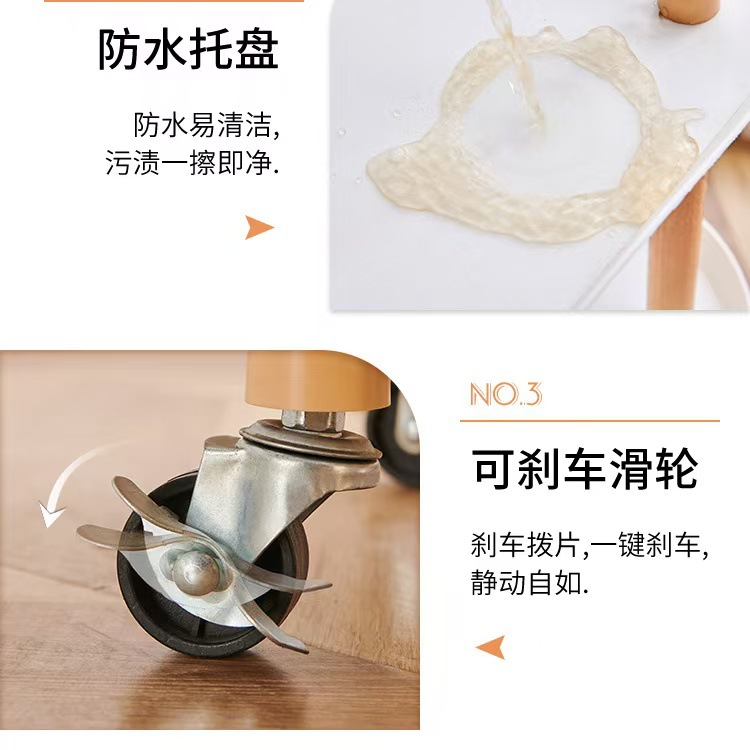 防水托盘

防水易清洁,
污渍一擦即净.

NO.3

可刹车滑轮

刹车拨片,一键刹车,
静动自如.