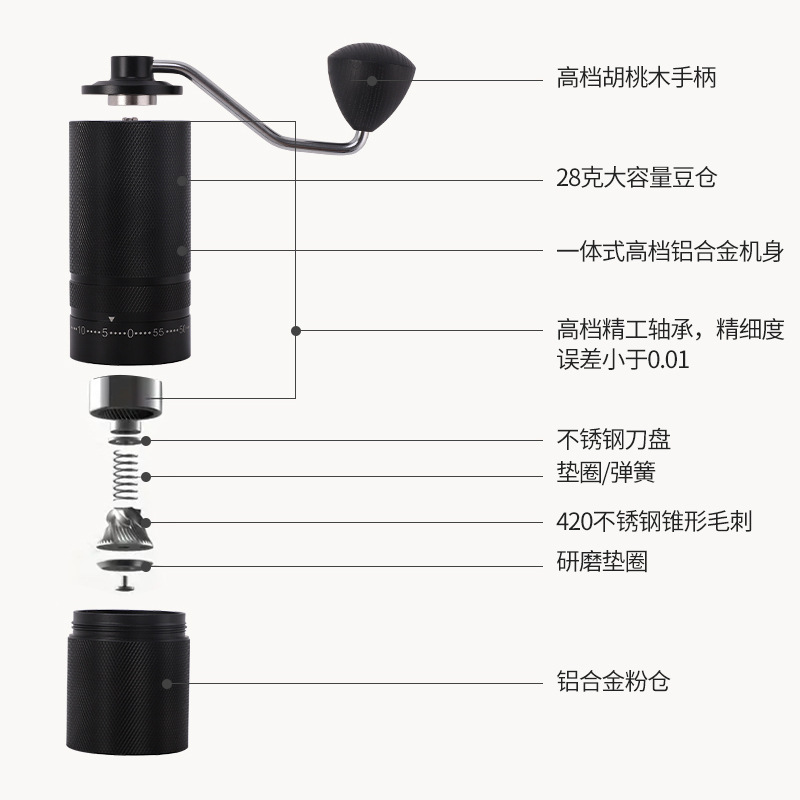 10 5 0 55 50

高档胡桃木手柄

28克大容量豆仓

一体式高档铝合金机身

高档精工轴承，精细度误差小于0.01

不锈钢刀盘

垫圈/弹簧

420不锈钢锥形毛刺

研磨垫圈

铝合金粉仓