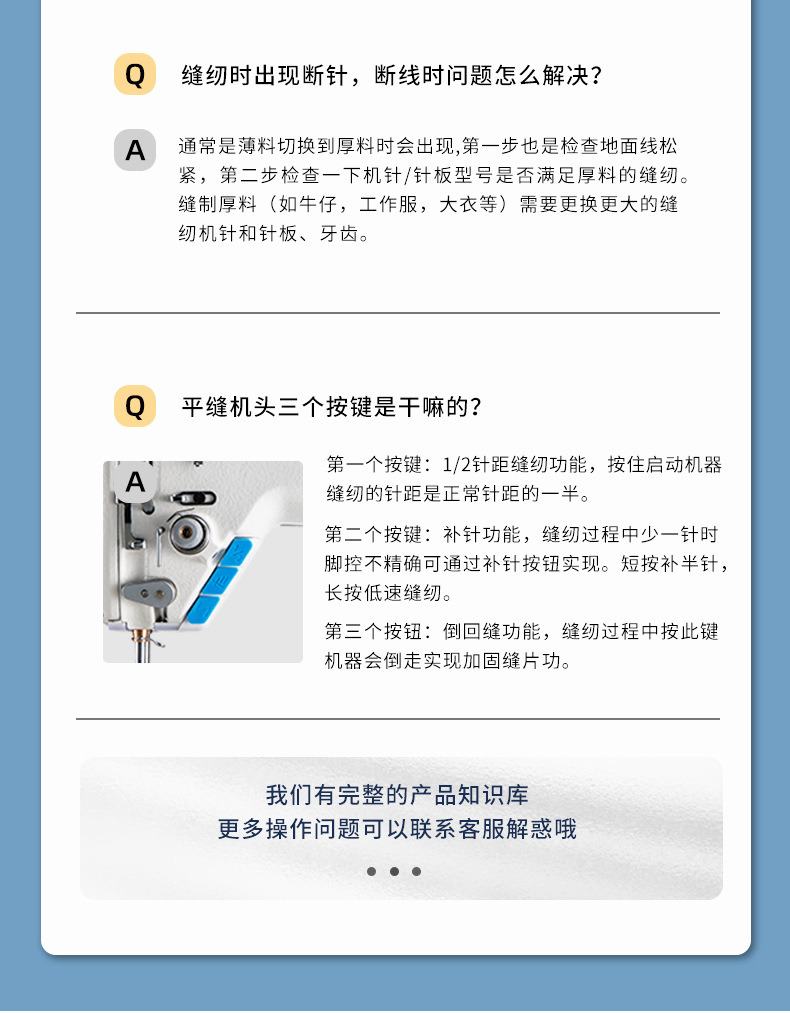 Q 缝纫时出现断针，断线时问题怎么解决？

A 通常是薄料切换到厚料时会出现,第一步也是检查地面线松紧，第二步检查一下机针/针板型号是否满足厚料的缝纫。缝制厚料（如牛仔，工作服，大衣等）需要更换更大的缝纫机针和针板、牙齿。

Q 平缝机头三个按键是干嘛的？

A

第一个按键：1/2针距缝纫功能，按住启动机器缝纫的针距是正常针距的一半。

第二个按键：补针功能，缝纫过程中少一针时脚控不精确可通过补针按钮实现。短按补半针，长按低速缝纫。

第三个按钮：倒回缝功能，缝纫过程中按此键机器会倒走实现加固缝片功。

我们有完整的产品知识库
更多操作问题可以联系客服解惑哦