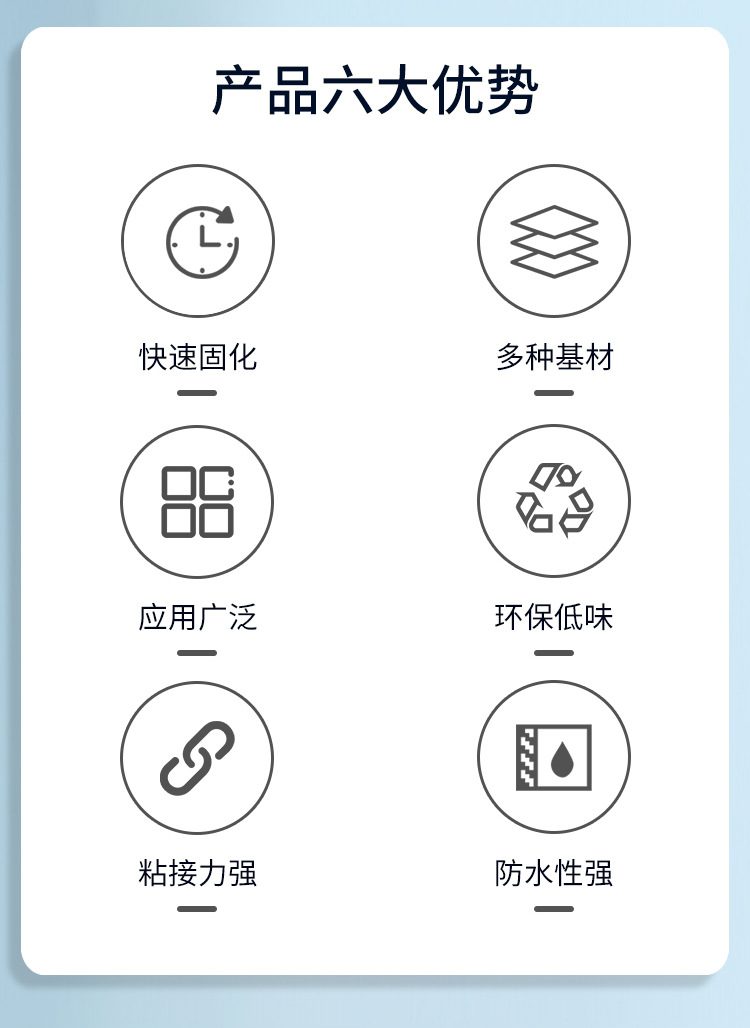 产品六大优势

快速固化

多种基材

应用广泛

环保低味

粘接力强

防水性强