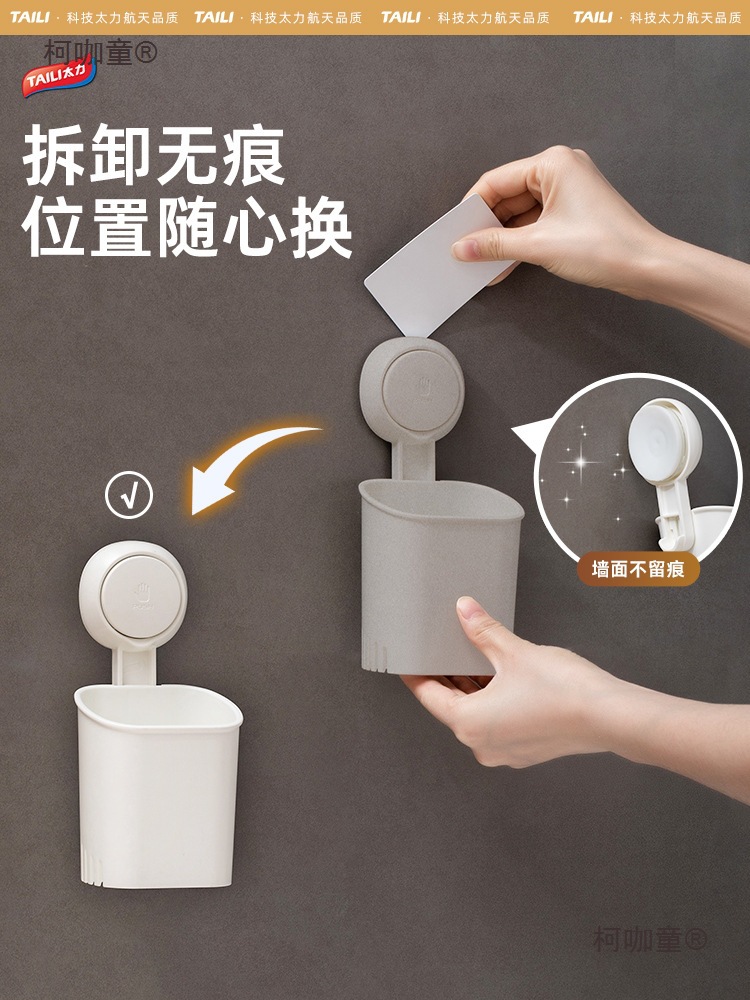 TAILI · 科技太力航天品质 TAILI · 科技太力航天品质 TAILI · 科技太力航天品质 TAILI · 科技太力航天品质

柯咖童®

TAILI太力

拆卸无痕
位置随心换

√

墙面不留痕

柯咖童®