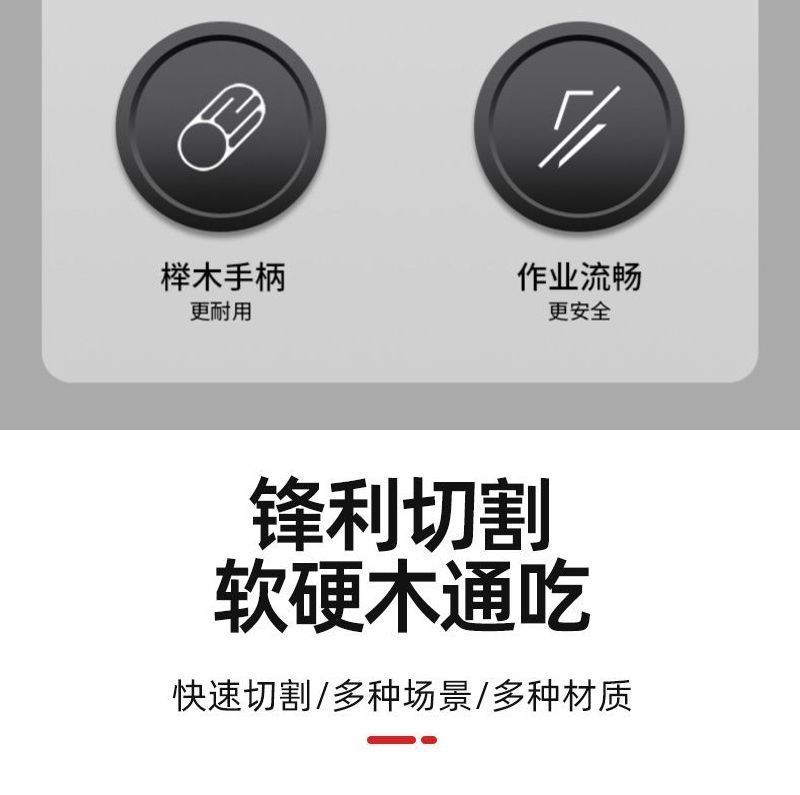 榉木手柄
更耐用

作业流畅
更安全

锋利切割
软硬木通吃

快速切割/多种场景/多种材质