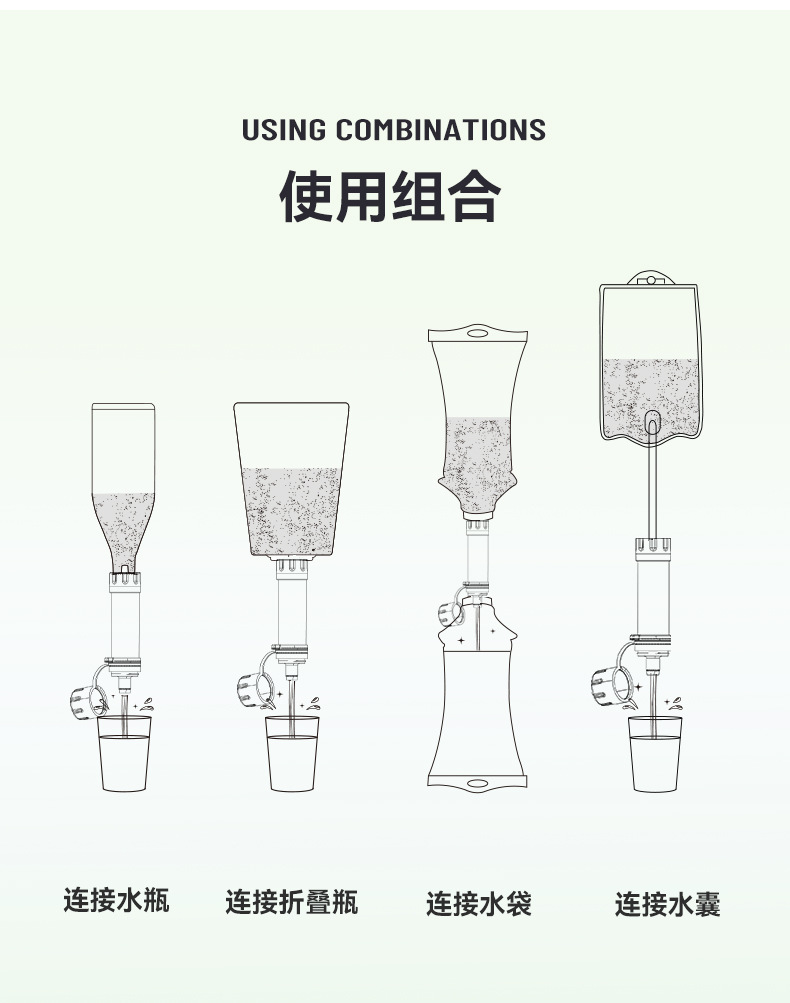 USING COMBINATIONS

使用组合

连接水瓶

连接折叠瓶

连接水袋

连接水囊