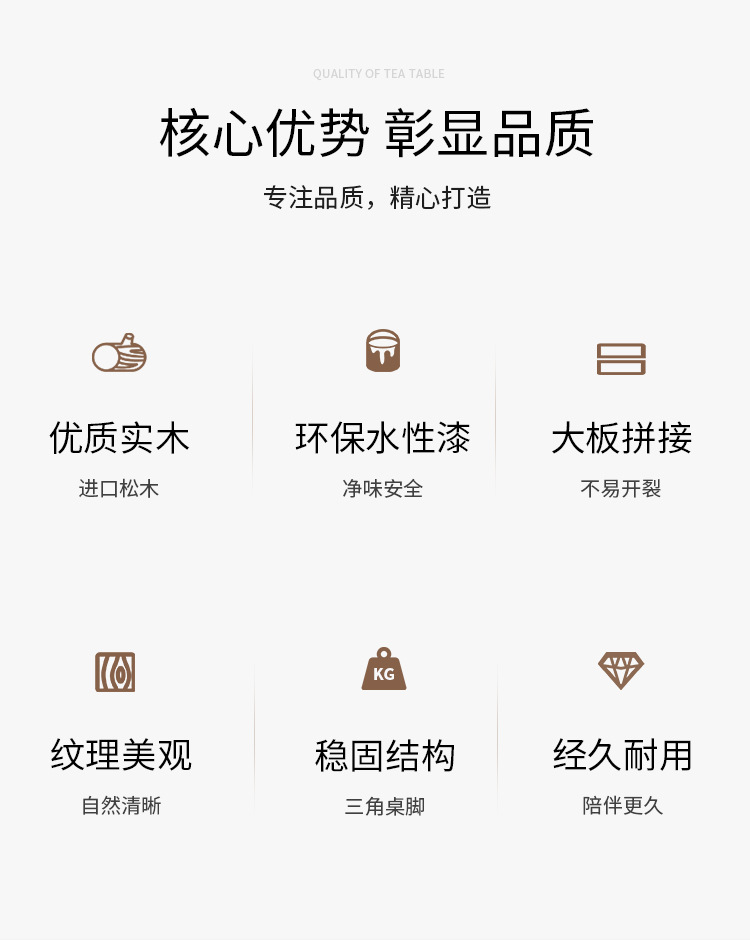 QUALITY OF TEA TABLE

核心优势 彰显品质

专注品质，精心打造

优质实木

进口松木

环保水性漆

净味安全

大板拼接

不易开裂

纹理美观

自然清晰

KG

稳固结构

三角桌脚

经久耐用

陪伴更久