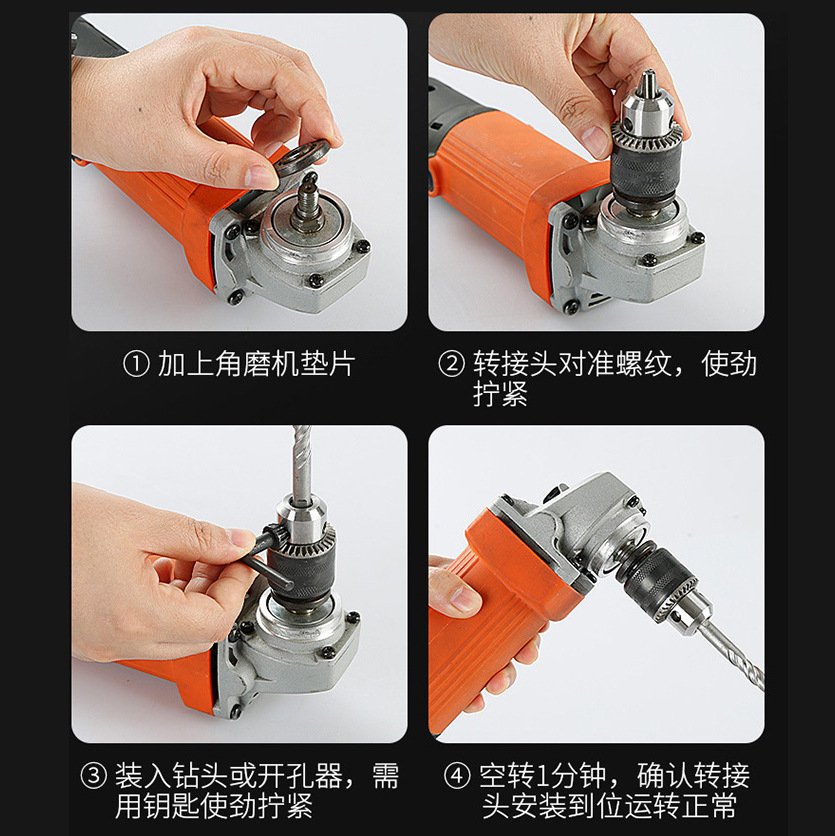 ① 加上角磨机垫片

② 转接头对准螺纹，使劲拧紧

③ 装入钻头或开孔器，需用钥匙使劲拧紧

④ 空转1分钟，确认转接头安装到位运转正常